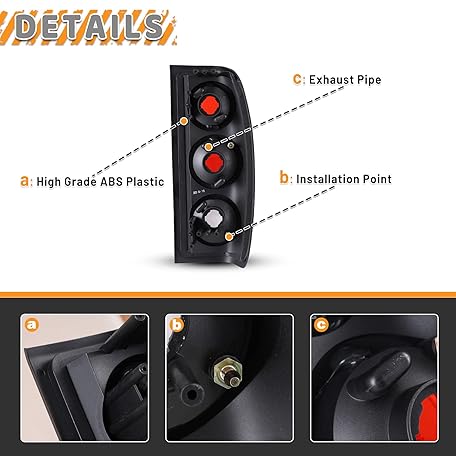 DETAILS

c: Exhaust Pipe

a: High Grade ABS Plastic

b: Installation Point

a

b

c