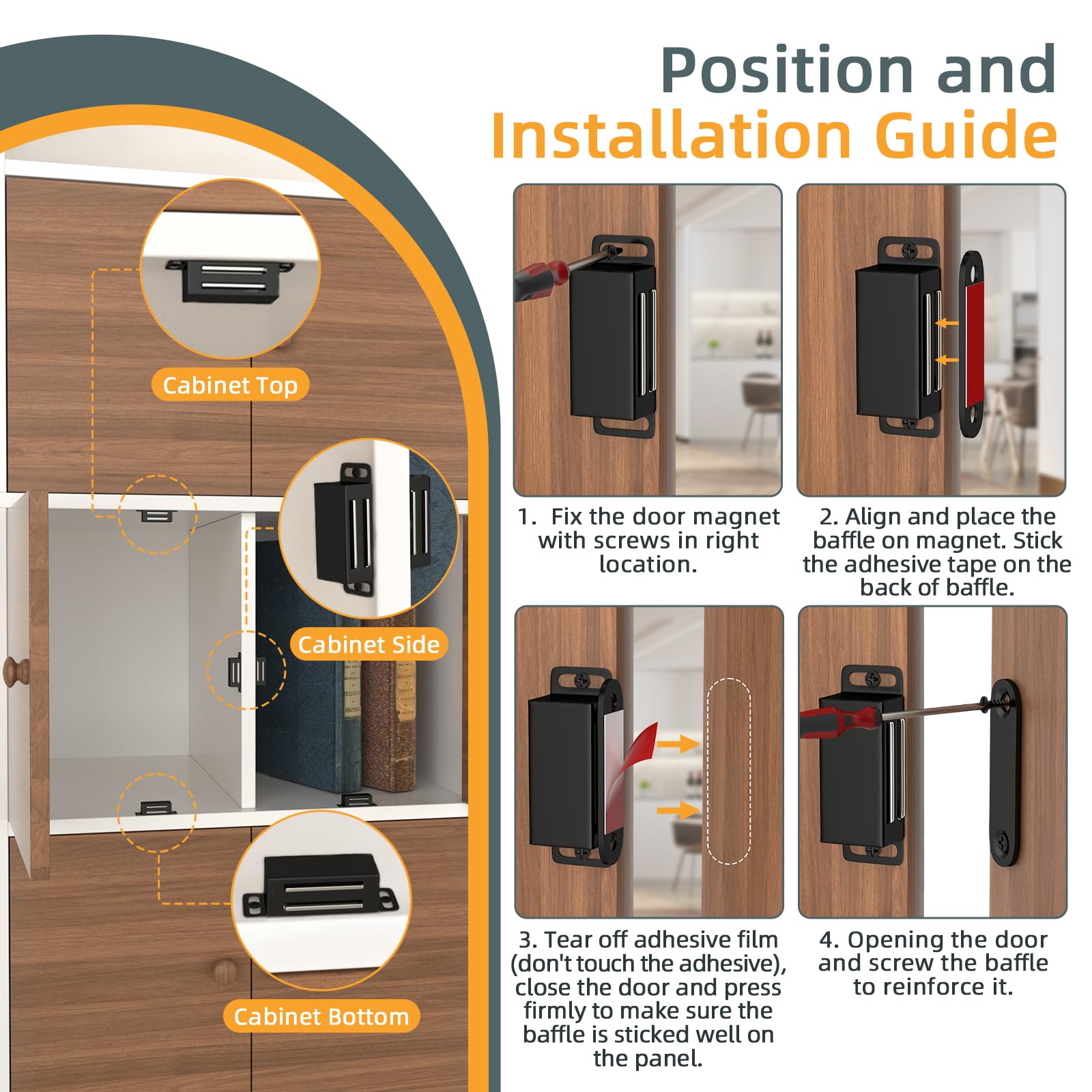 Position and Installation Guide

Cabinet Top

Cabinet Side

Cabinet Bottom

1. Fix the door magnet with screws in right location.

2. Align and place the baffle on magnet. Stick the adhesive tape on the back of baffle.

3. Tear off adhesive film (don't touch the adhesive), close the door and press firmly to make sure the baffle is sticked well on the panel.

4. Opening the door and screw the baffle to reinforce it.