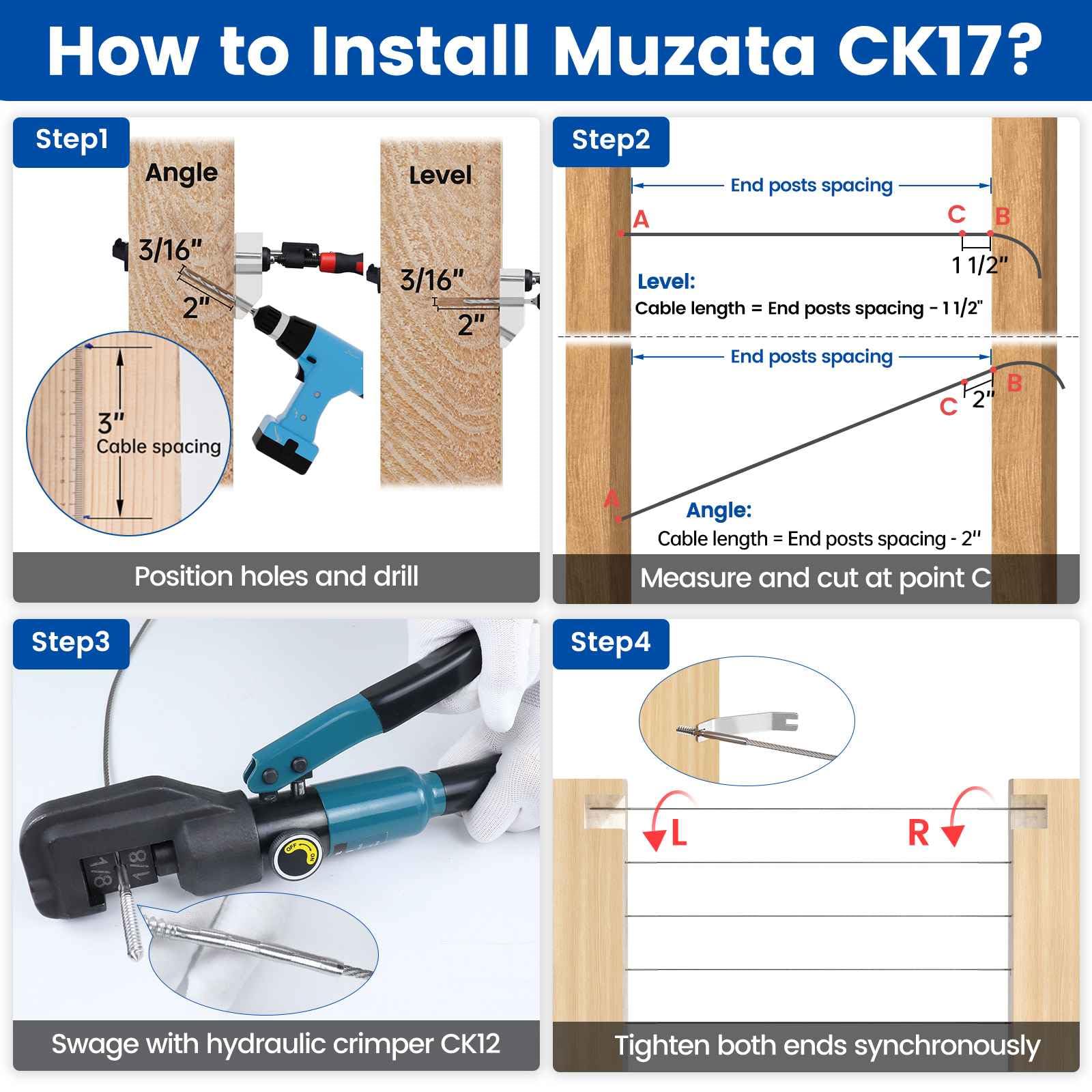 How to Install Muzata CK17?

Step1

Angle

3/16"

2"

Level

3/16"

2"

3"
Cable spacing

Position holes and drill

Step2

End posts spacing

A

C

B

1 1/2"

Level:
Cable length = End posts spacing - 1 1/2"

End posts spacing

B

C

2"

A

Angle:
Cable length = End posts spacing - 2"

Measure and cut at point C

Step3

1/8

1/8

OFF

ON

Swage with hydraulic crimper CK12

Step4

L

R

Tighten both ends synchronously