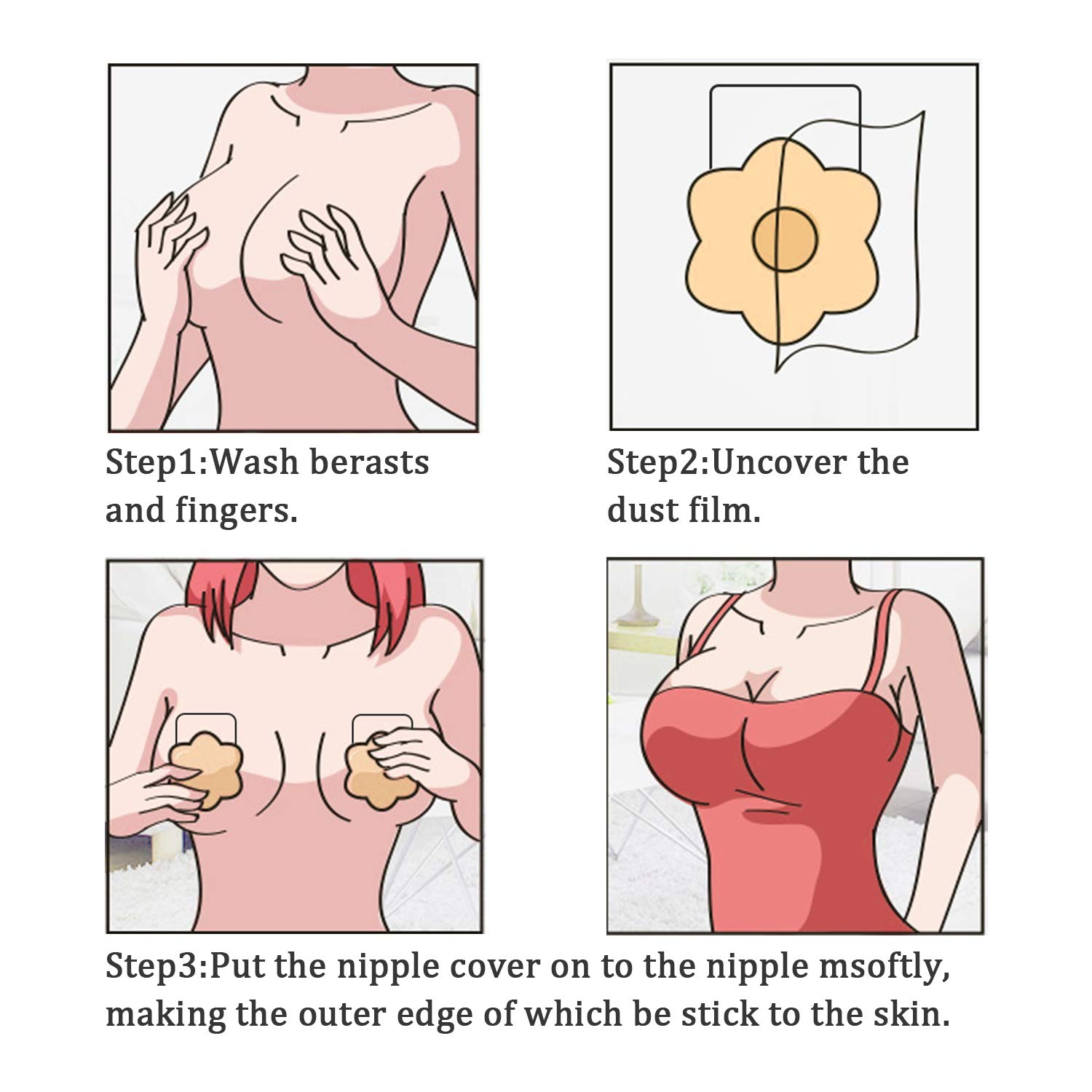 Step1:Wash berasts and fingers.

Step2:Uncover the dust film.

Step3:Put the nipple cover on to the nipple msoftly, making the outer edge of which be stick to the skin.