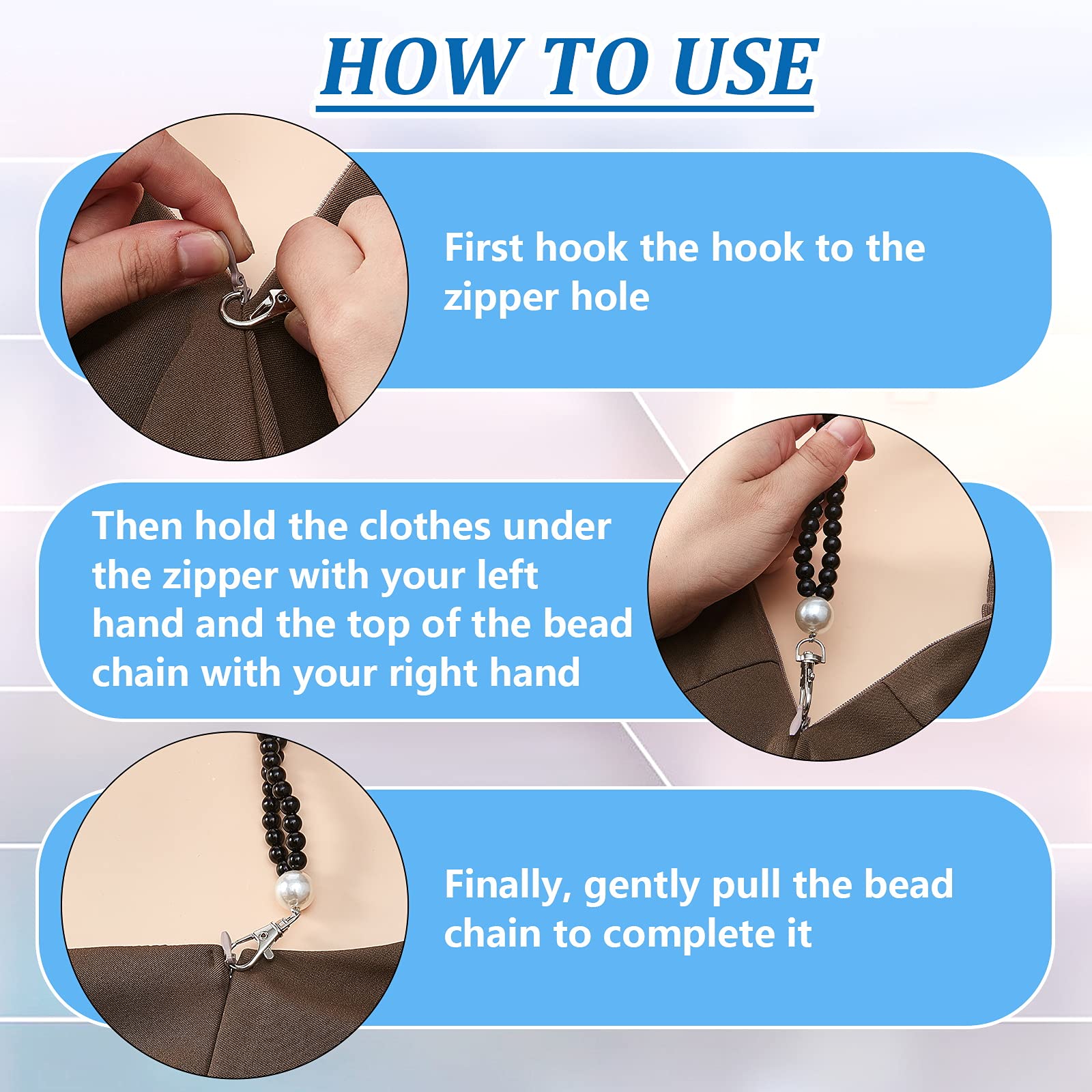 HOW TO USE

First hook the hook to the zipper hole

Then hold the clothes under the zipper with your left hand and the top of the bead chain with your right hand

Finally, gently pull the bead chain to complete it