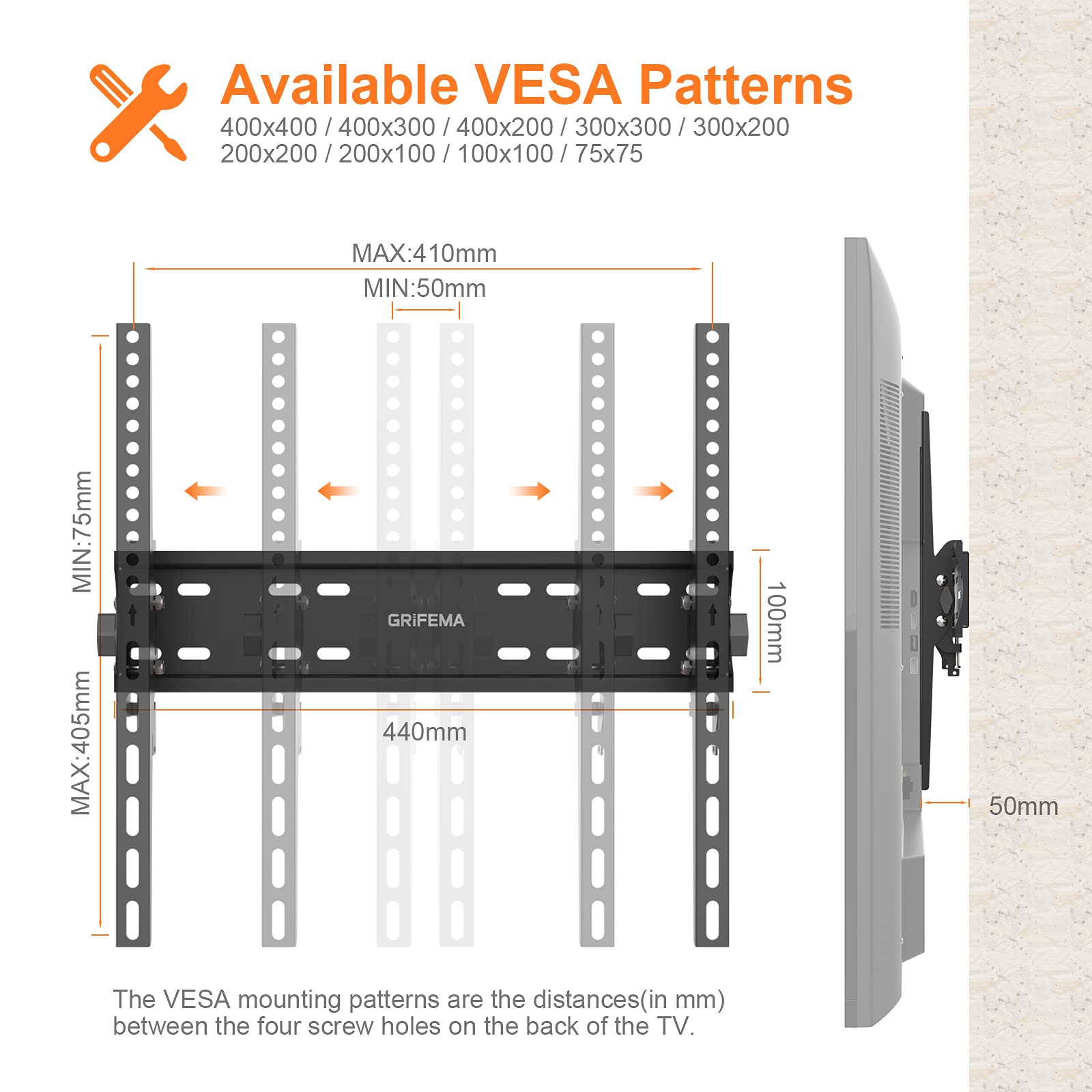 Available VESA Patterns
400x400 / 400x300 / 400x200 / 300x300 / 300x200
200x200 / 200x100 / 100x100 / 75x75

MAX:410mm
MIN:50mm

MIN:75mm
MAX:405mm

GRiFEMA

100mm

440mm

50mm

The VESA mounting patterns are the distances(in mm) between the four screw holes on the back of the TV.