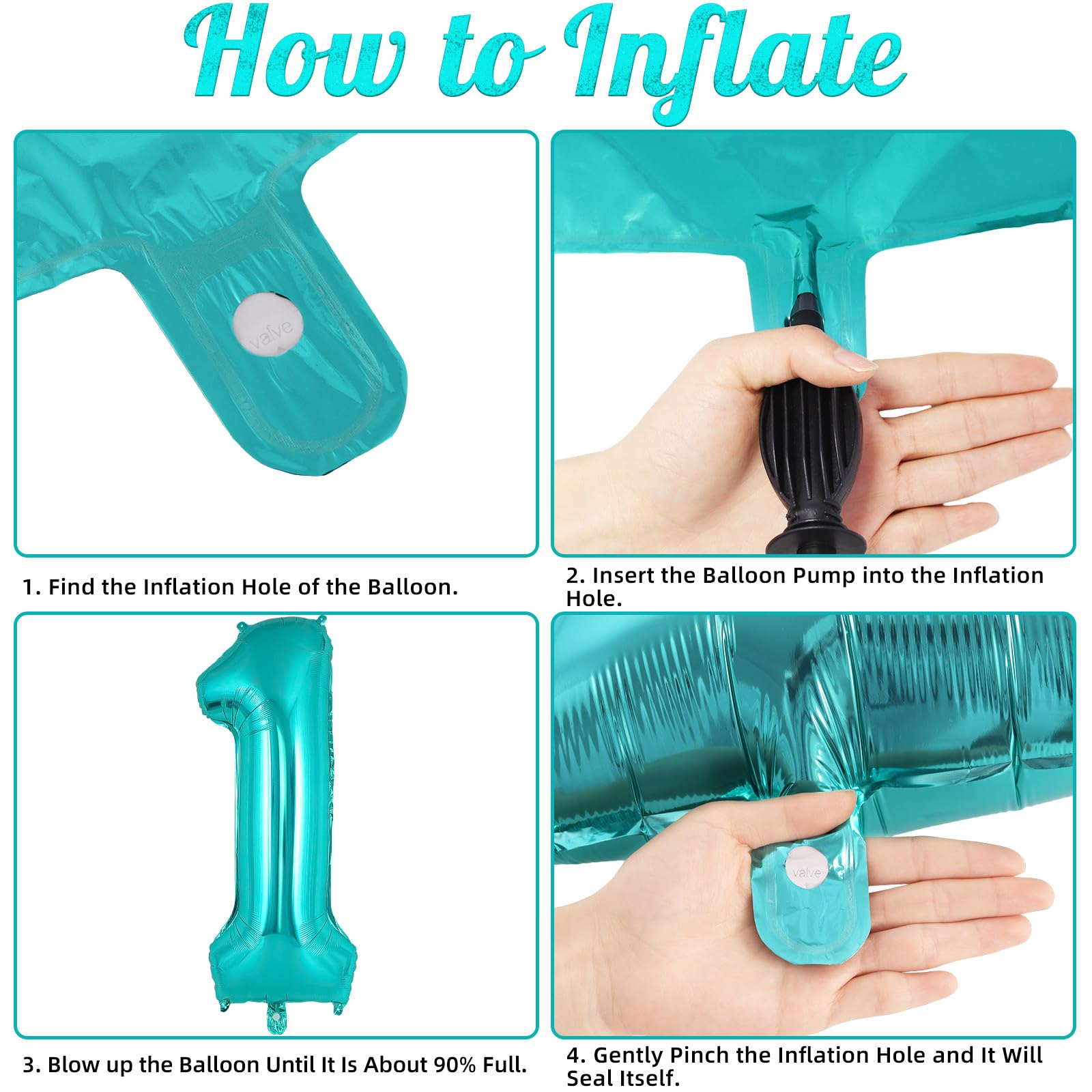 How to Inflate

valve

1. Find the Inflation Hole of the Balloon.

2. Insert the Balloon Pump into the Inflation Hole.

3. Blow up the Balloon Until It Is About 90% Full.

valve

4. Gently Pinch the Inflation Hole and It Will Seal Itself.