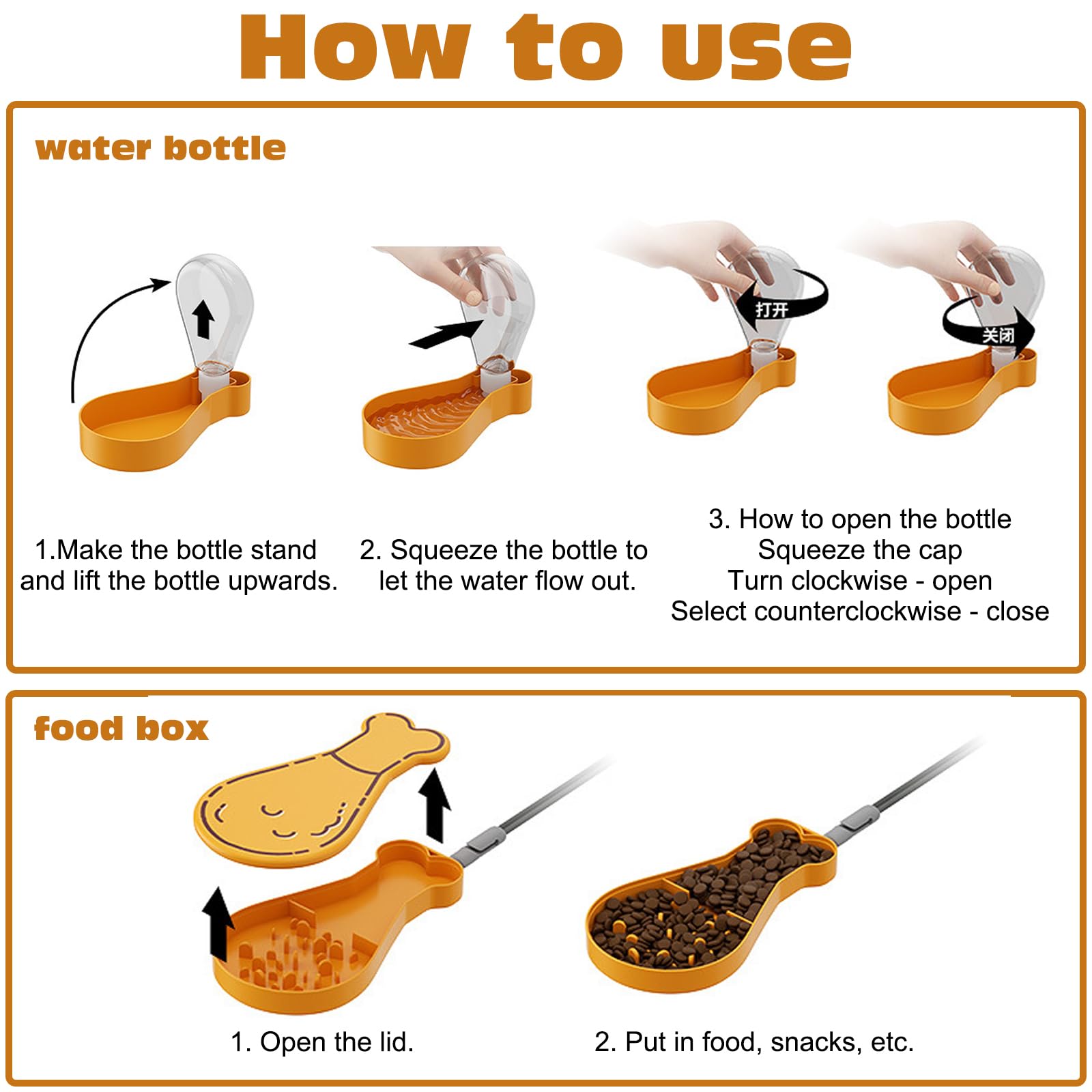 How to use

water bottle

打开

关闭

1.Make the bottle stand and lift the bottle upwards.

2. Squeeze the bottle to let the water flow out.

3. How to open the bottle
Squeeze the cap
Turn clockwise - open
Select counterclockwise - close

food box

1. Open the lid.

2. Put in food, snacks, etc.