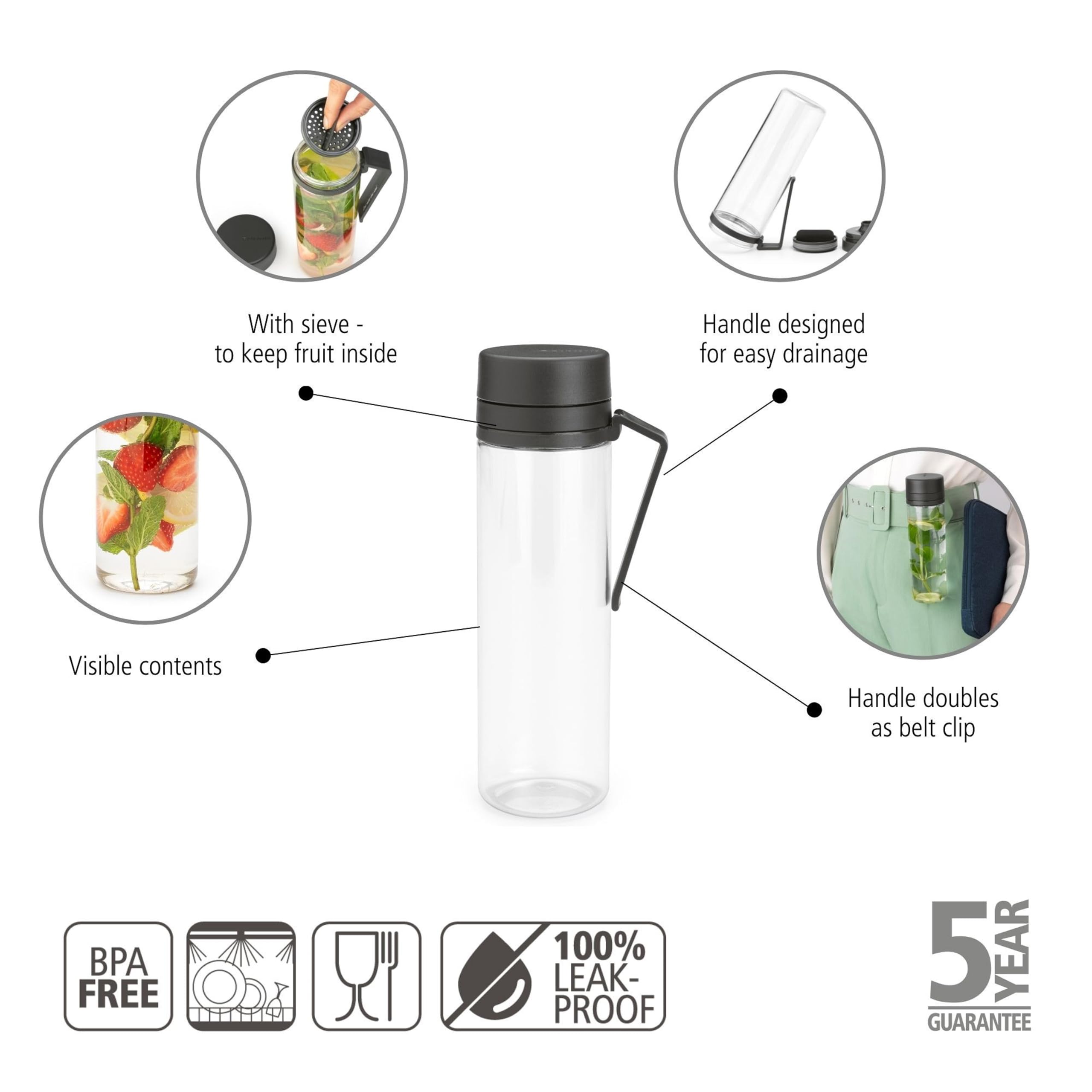 With sieve - to keep fruit inside

Handle designed for easy drainage

Visible contents

Handle doubles as belt clip

BPA FREE

100% LEAK-PROOF

5 YEAR GUARANTEE