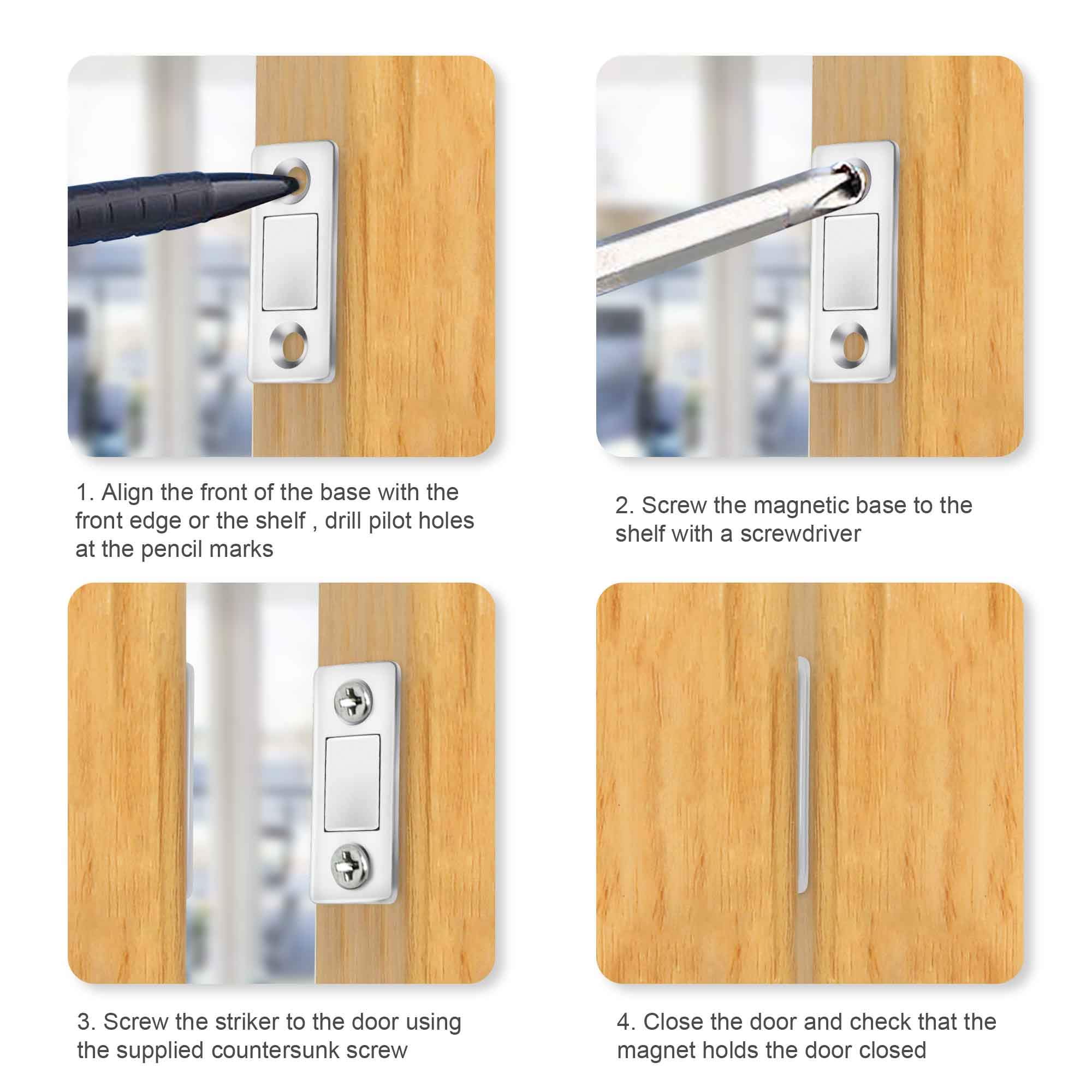 1. Align the front of the base with the front edge or the shelf , drill pilot holes at the pencil marks

2. Screw the magnetic base to the shelf with a screwdriver

3. Screw the striker to the door using the supplied countersunk screw

4. Close the door and check that the magnet holds the door closed