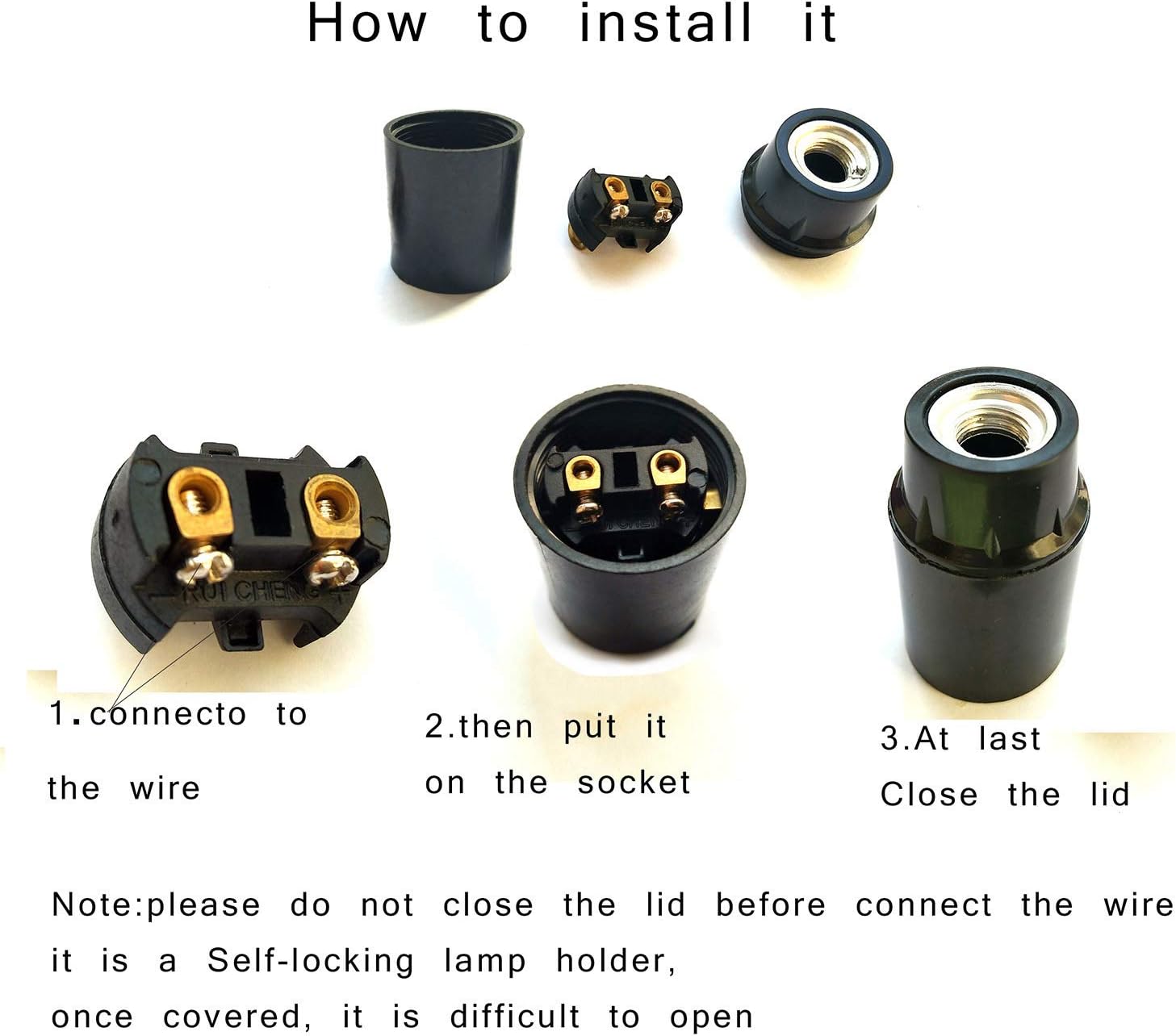 How to install it

RUI CHENG

1.connecto to the wire

2.then put it on the socket

3.At last Close the lid

Note:please do not close the lid before connect the wire
it is a Self-locking lamp holder,
once covered, it is difficult to open