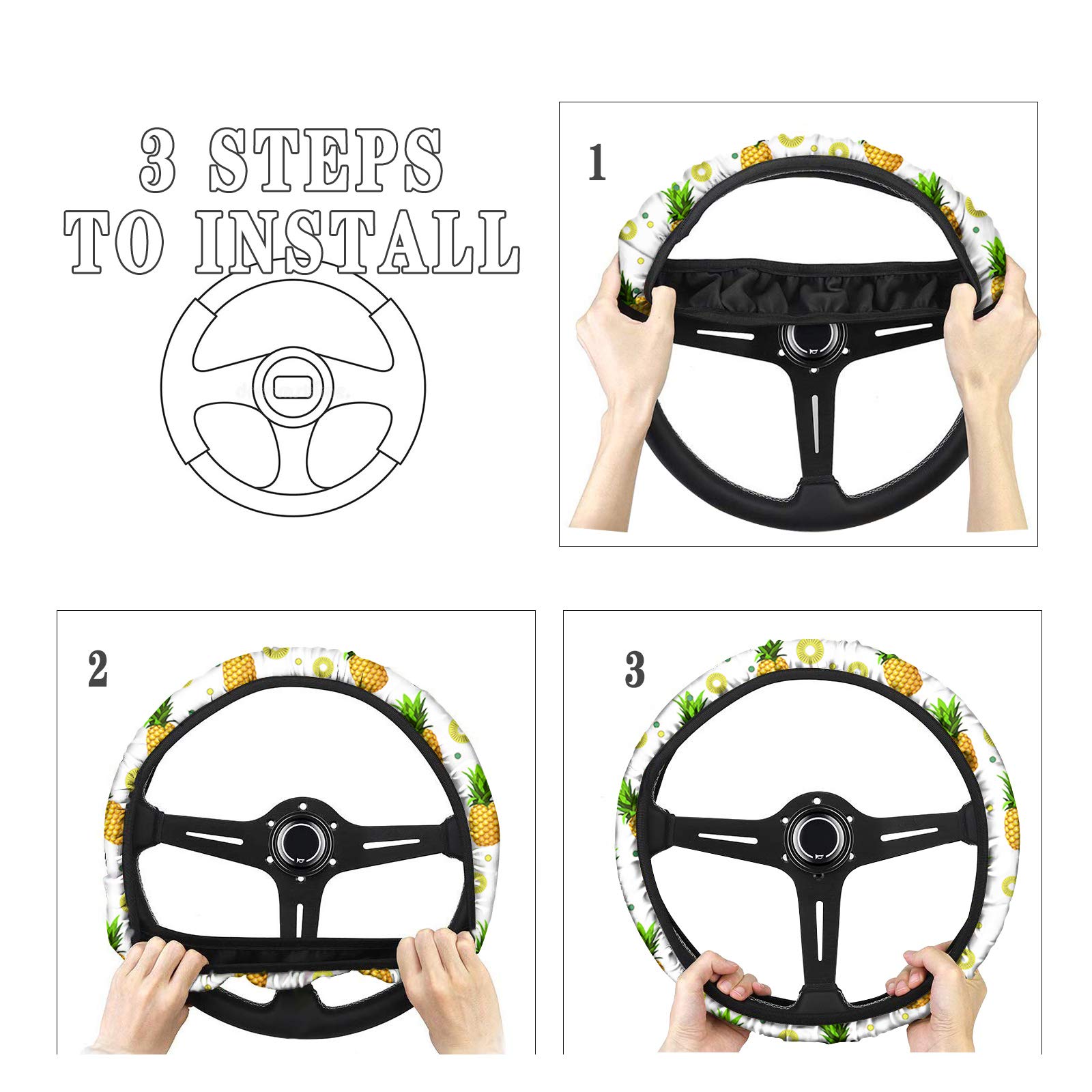 3 STEPS
TO INSTALL

1

2

3