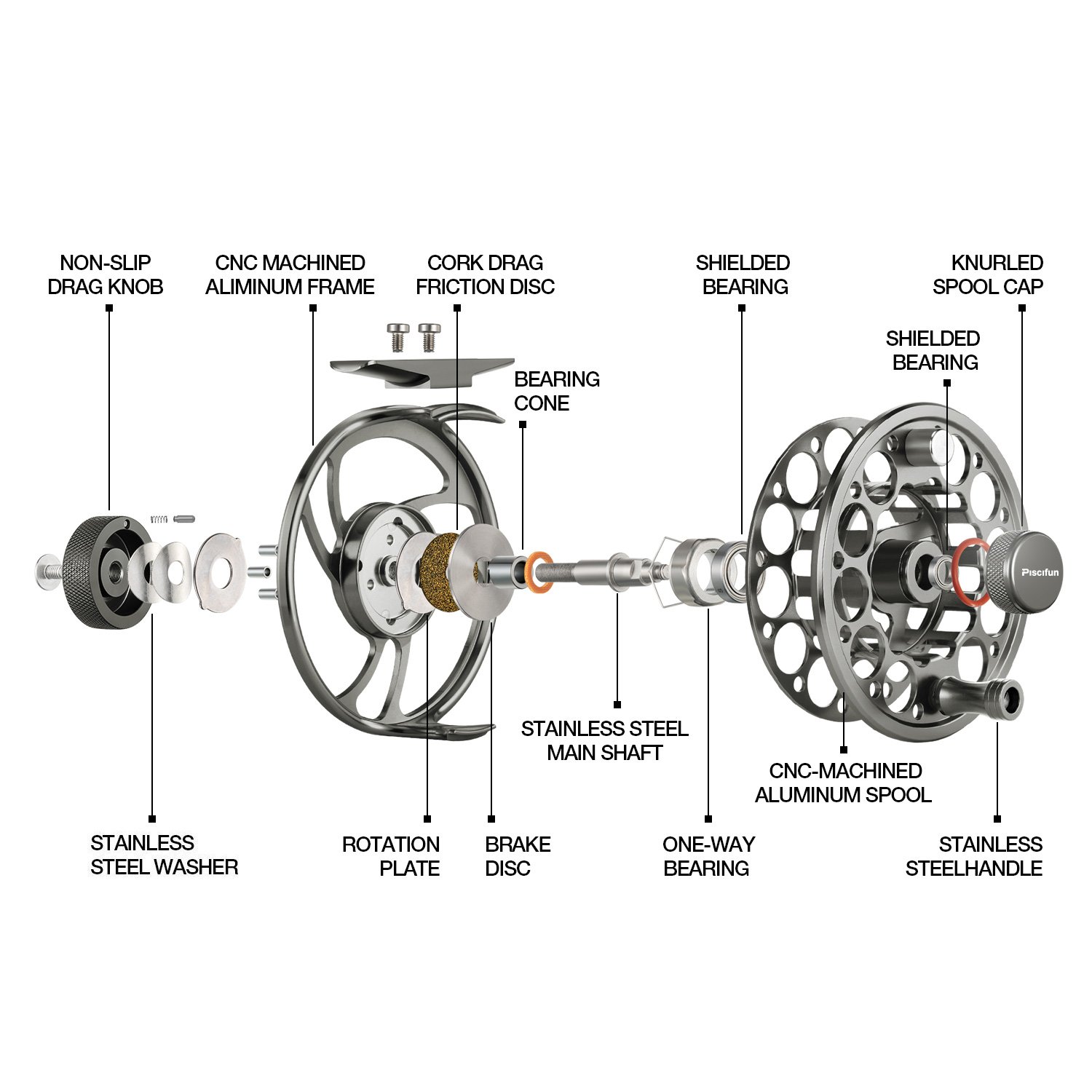 NON-SLIP DRAG KNOB

CNC MACHINED ALIMINUM FRAME

CORK DRAG FRICTION DISC

SHIELDED BEARING

KNURLED SPOOL CAP

SHIELDED BEARING

BEARING CONE

Piscifun

STAINLESS STEEL MAIN SHAFT

CNC-MACHINED ALUMINUM SPOOL

STAINLESS STEEL WASHER

ROTATION PLATE

BRAKE DISC

ONE-WAY BEARING

STAINLESS STEELHANDLE