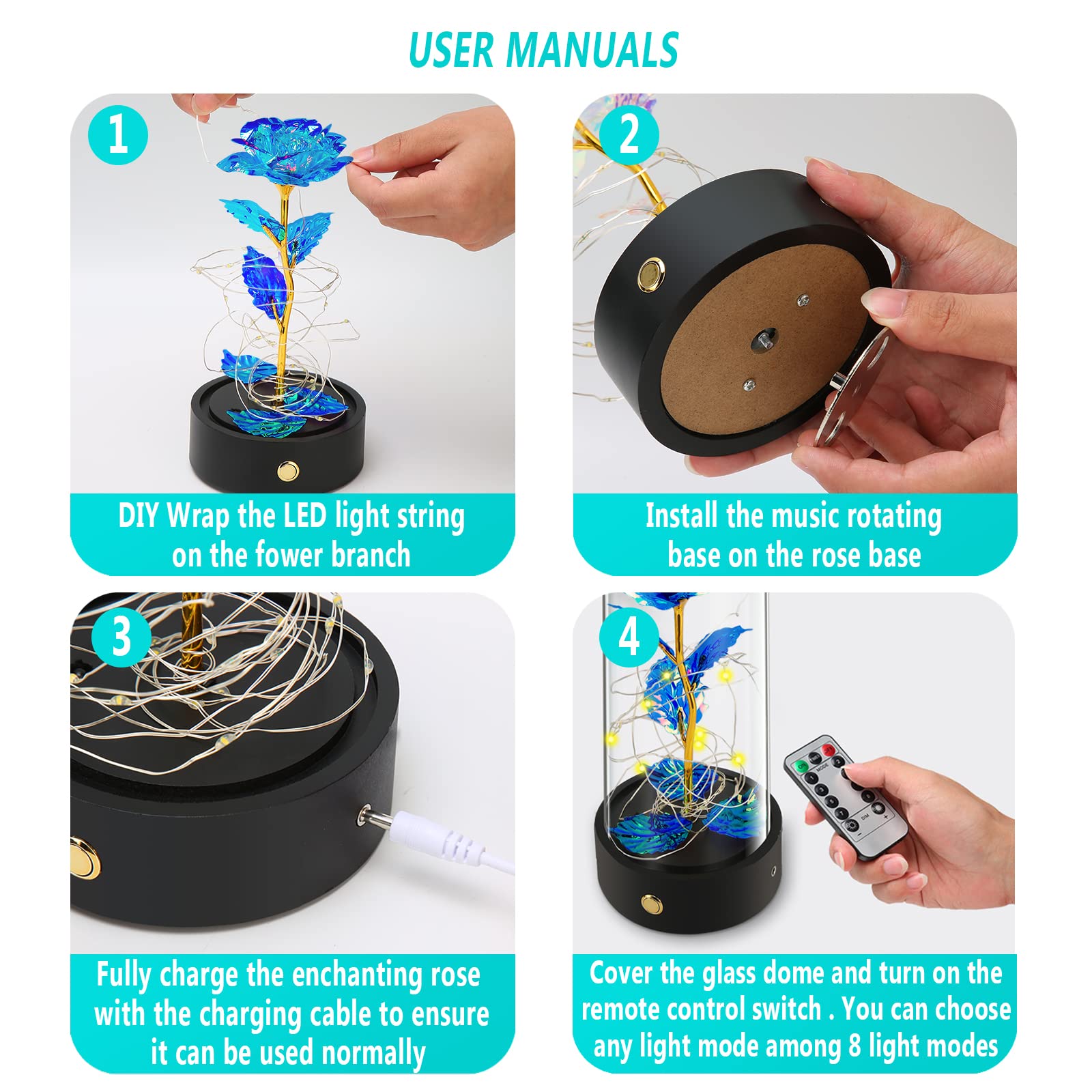 USER MANUALS

1

DIY Wrap the LED light string on the fower branch

2

Install the music rotating base on the rose base

3

Fully charge the enchanting rose with the charging cable to ensure it can be used normally

4

MODE

DIM

Cover the glass dome and turn on the remote control switch . You can choose any light mode among 8 light modes