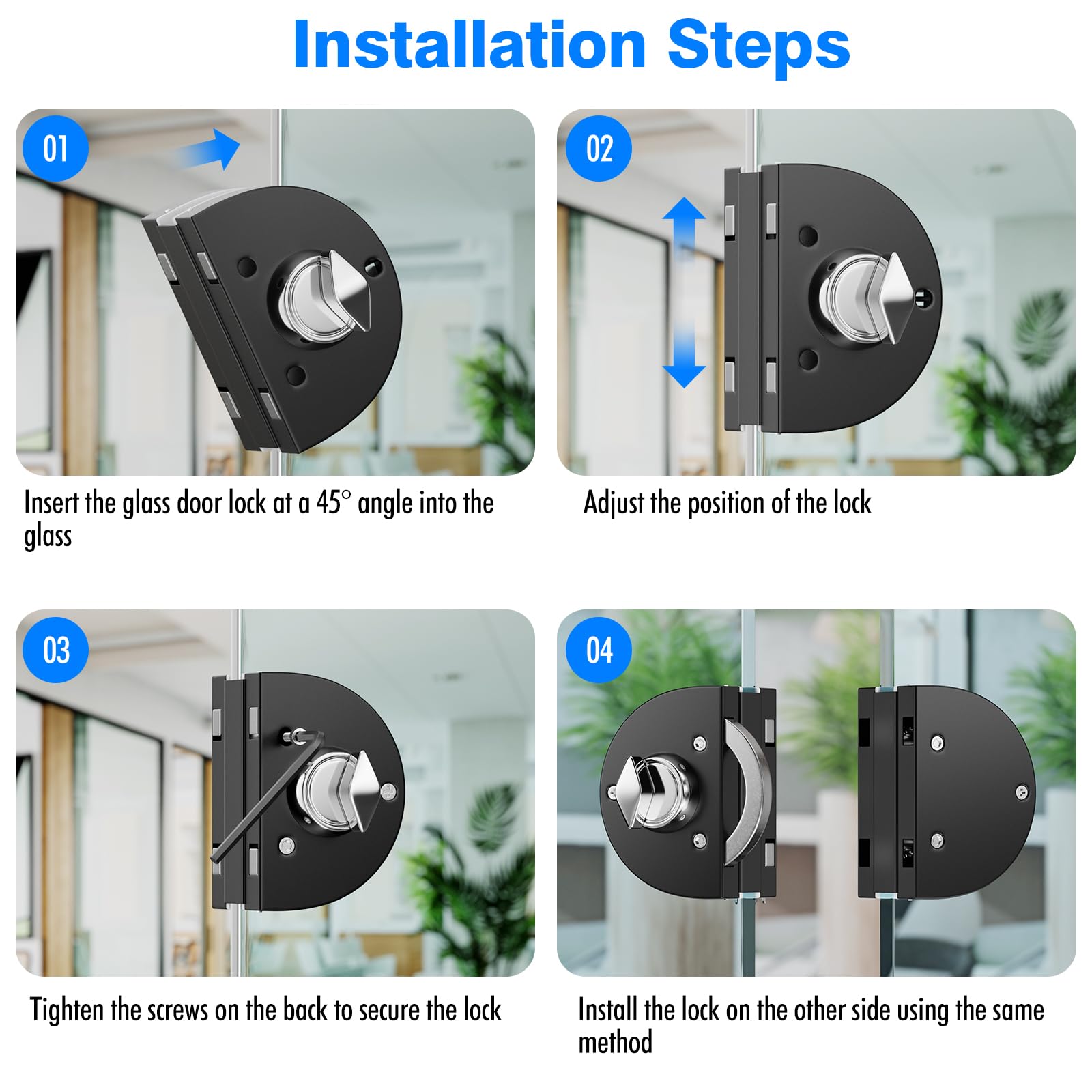 Installation Steps

01

Insert the glass door lock at a 45° angle into the glass

02

Adjust the position of the lock

03

Tighten the screws on the back to secure the lock

04

Install the lock on the other side using the same method