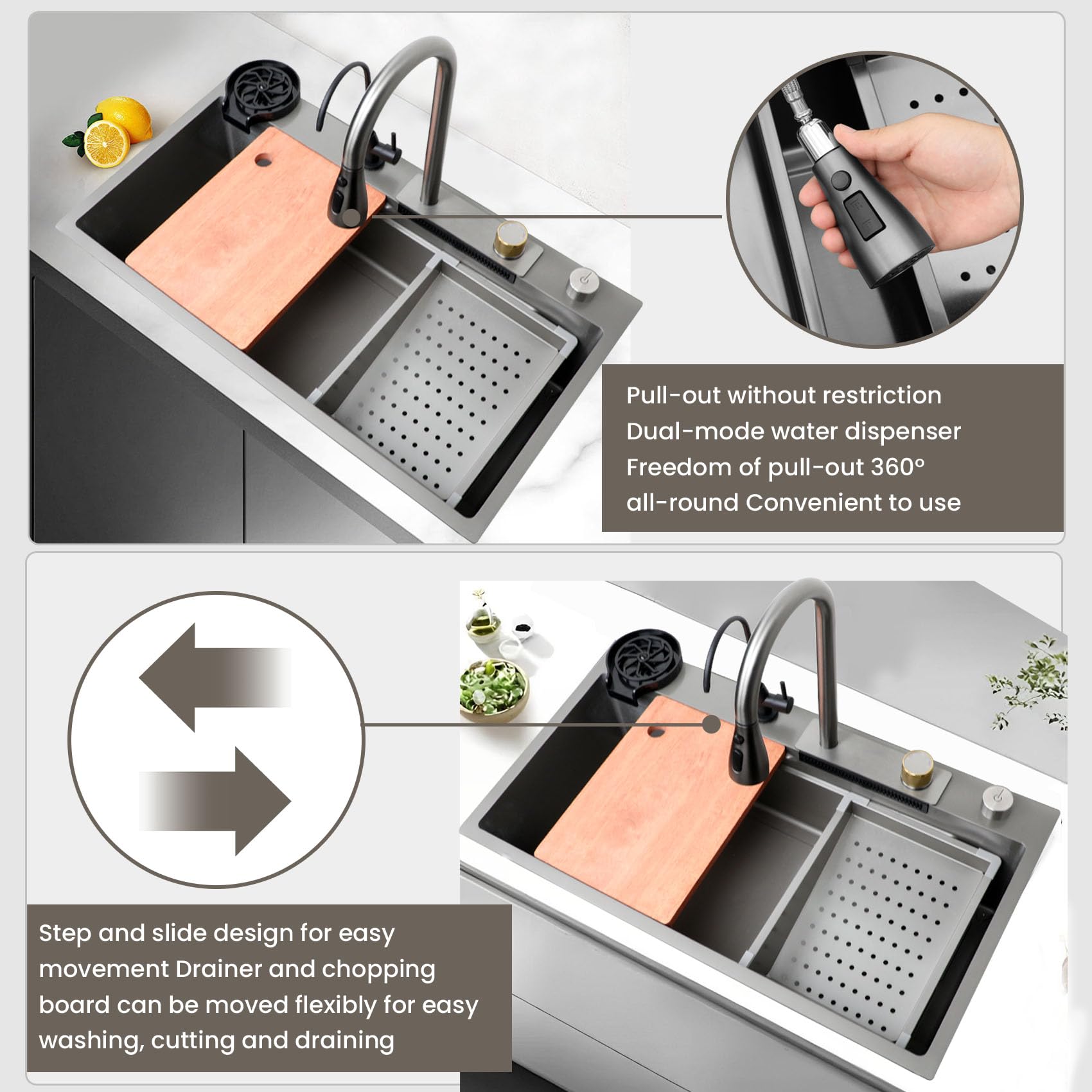 Pull-out without restriction
Dual-mode water dispenser
Freedom of pull-out 360°
all-round Convenient to use

Step and slide design for easy movement Drainer and chopping board can be moved flexibly for easy washing, cutting and draining