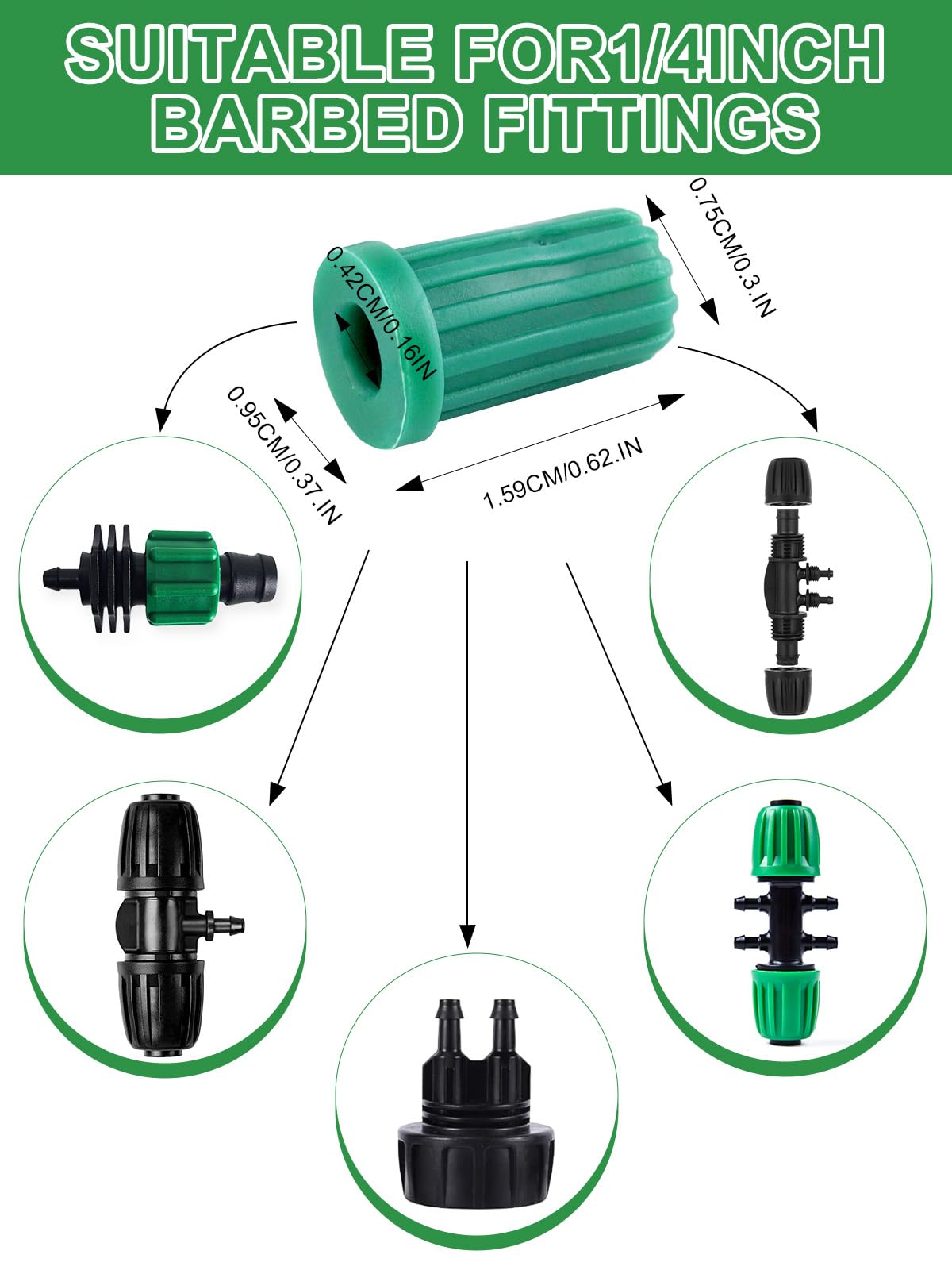 SUITABLE FOR1/4INCH BARBED FITTINGS

0.75CM/0.3.IN

0.42CM/0.16IN

0.95CM/0.37.IN

1.59CM/0.62.IN