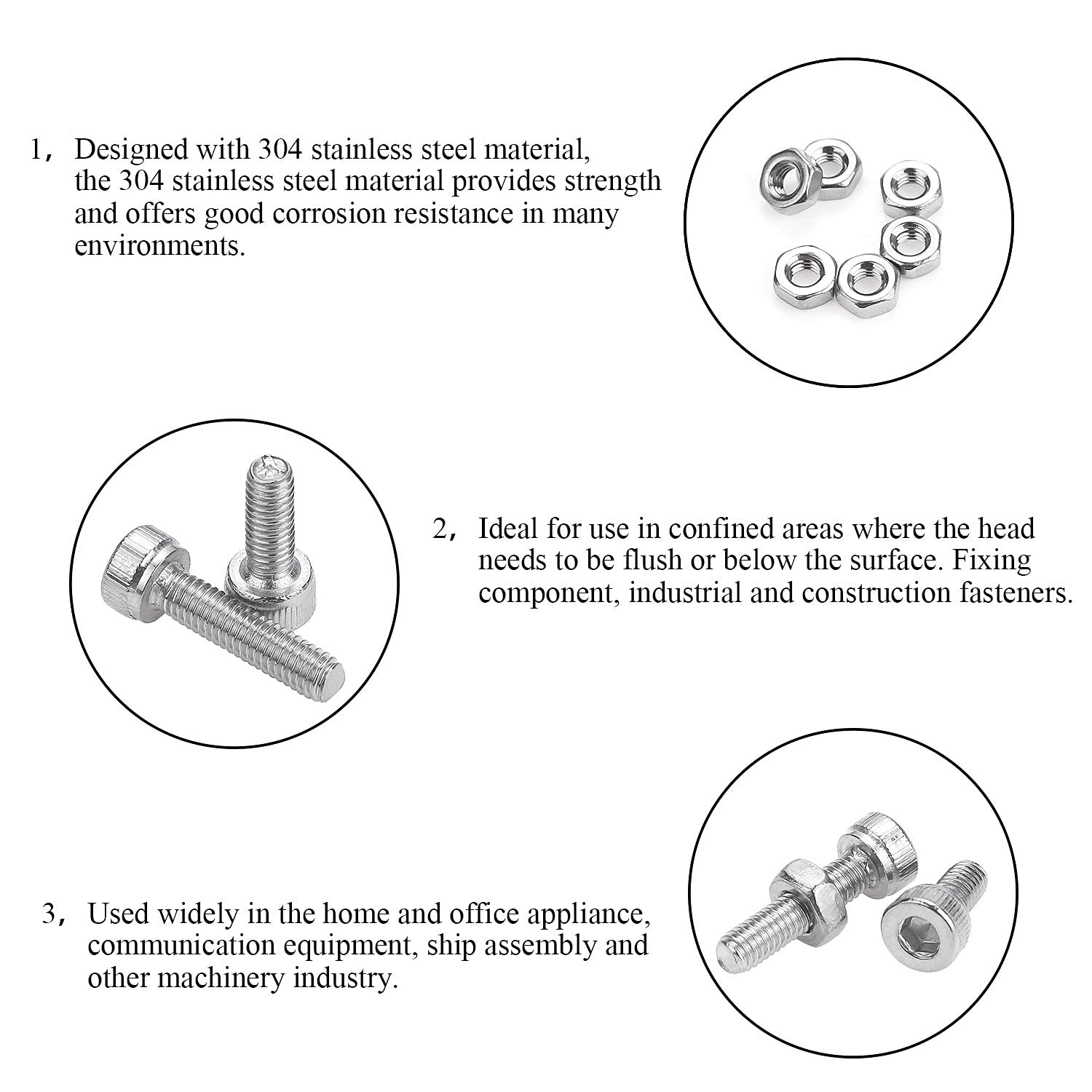 1， Designed with 304 stainless steel material, the 304 stainless steel material provides strength and offers good corrosion resistance in many environments.

2， Ideal for use in confined areas where the head needs to be flush or below the surface. Fixing component, industrial and construction fasteners.

3， Used widely in the home and office appliance, communication equipment, ship assembly and other machinery industry.