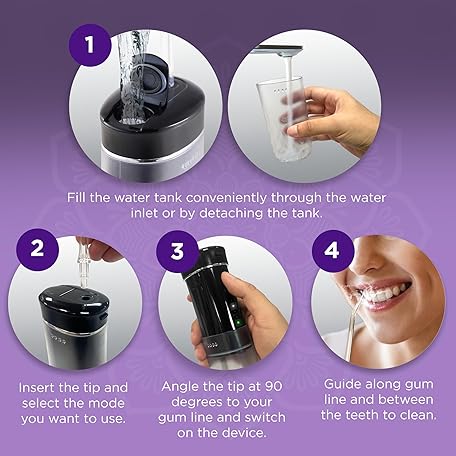 1

Fill the water tank conveniently through the water inlet or by detaching the tank.

2

Insert the tip and select the mode you want to use.

3

Angle the tip at 90 degrees to your gum line and switch on the device.

4

Guide along gum line and between the teeth to clean.