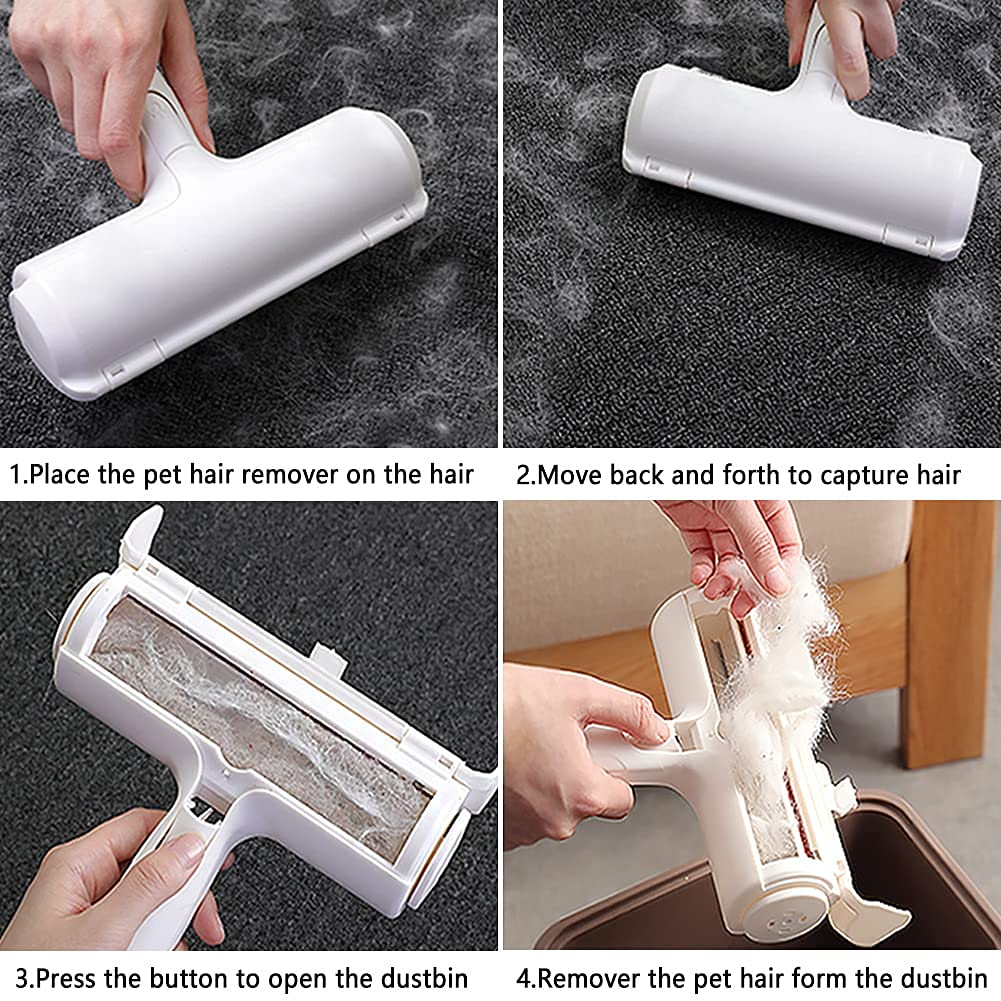 1.Place the pet hair remover on the hair

2.Move back and forth to capture hair

3.Press the button to open the dustbin

4.Remover the pet hair form the dustbin