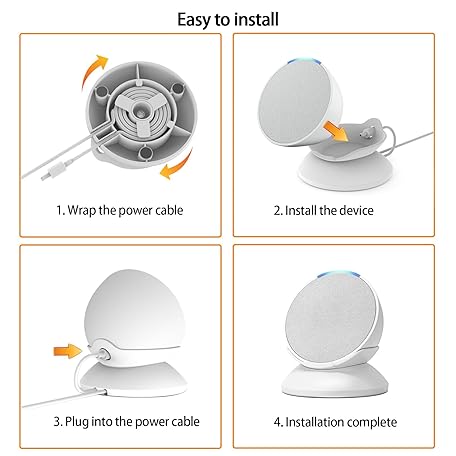 Easy to install

1. Wrap the power cable

2. Install the device

3. Plug into the power cable

4. Installation complete