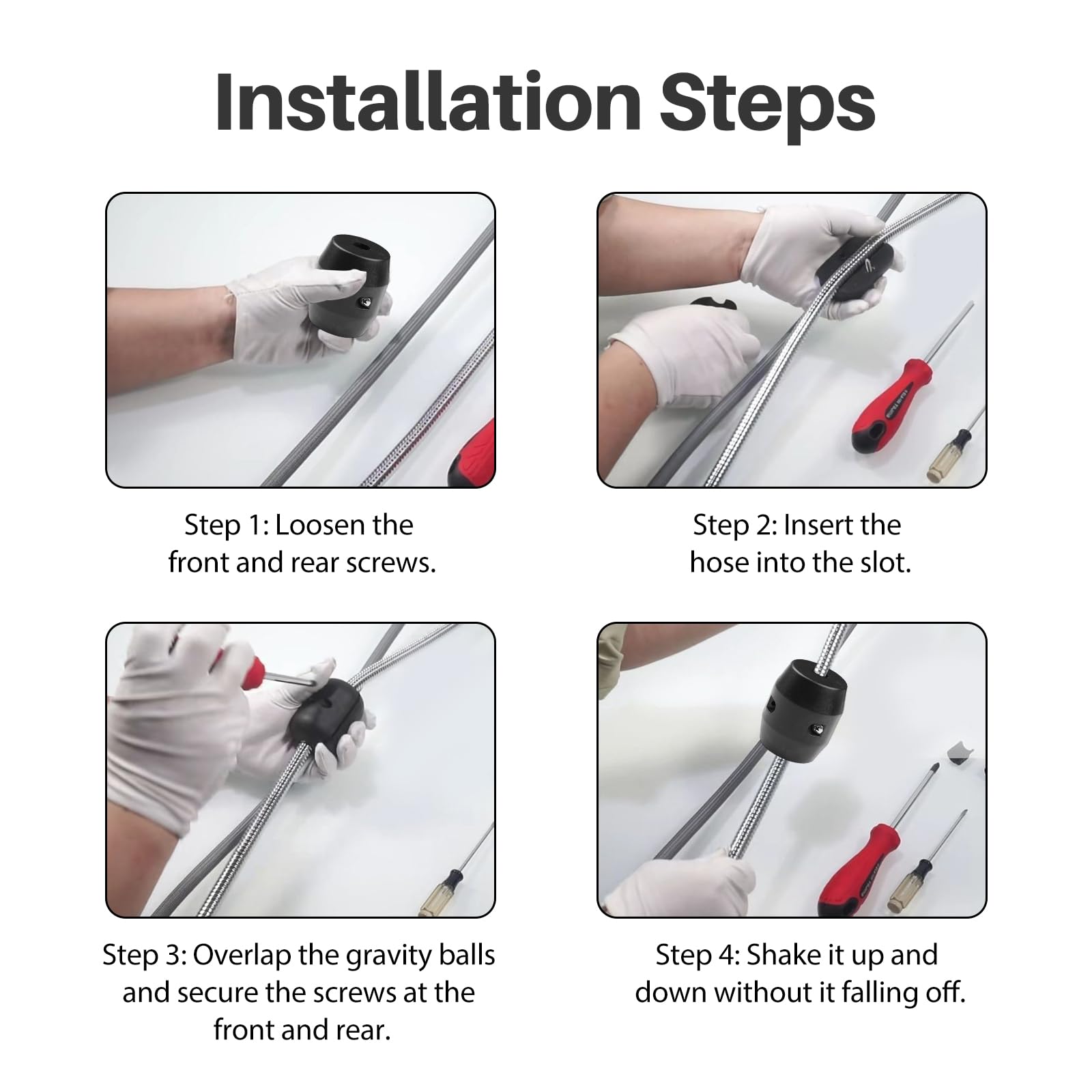 Installation Steps

Step 1: Loosen the front and rear screws.

Step 2: Insert the hose into the slot.

Step 3: Overlap the gravity balls and secure the screws at the front and rear.

Step 4: Shake it up and down without it falling off.