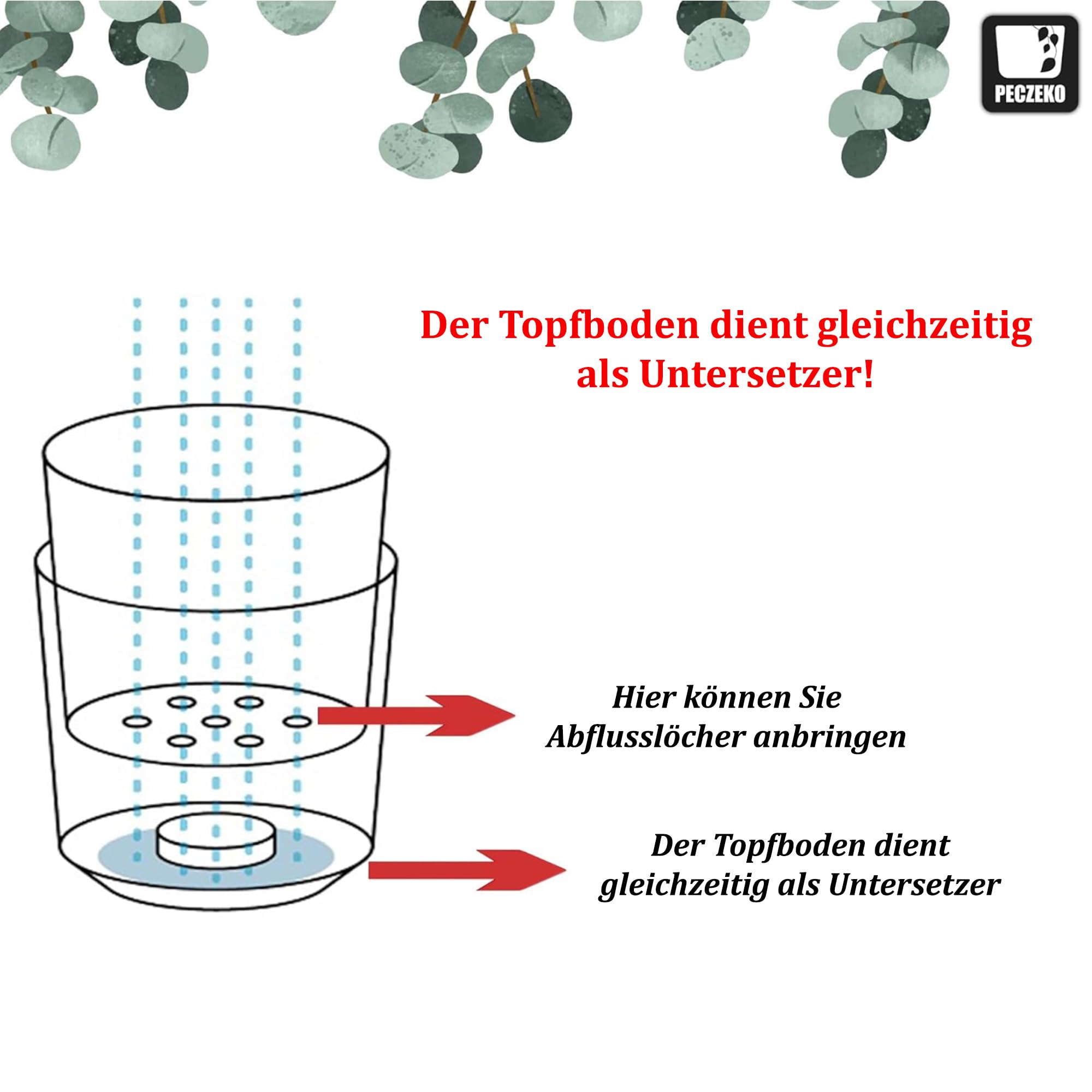 PECZEKO

Der Topfboden dient gleichzeitig als Untersetzer!

Hier können Sie Abflusslöcher anbringen

Der Topfboden dient gleichzeitig als Untersetzer