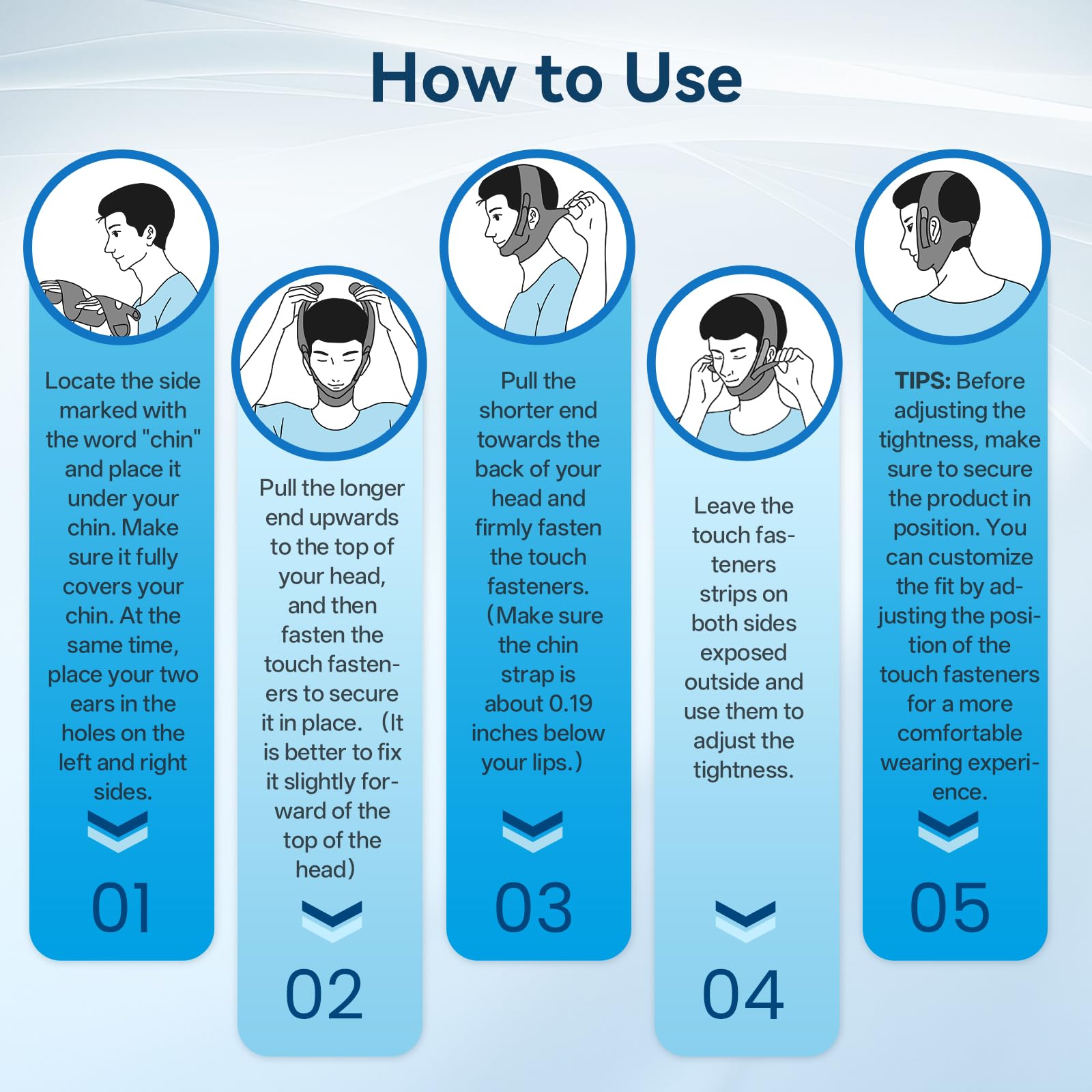 How to Use

Locate the side marked with the word "chin" and place it under your chin. Make sure it fully covers your chin. At the same time, place your two ears in the holes on the left and right sides.

01

Pull the longer end upwards to the top of your head, and then fasten the touch fasteners to secure it in place. (It is better to fix it slightly forward of the top of the head)

02

Pull the shorter end towards the back of your head and firmly fasten the touch fasteners. (Make sure the chin strap is about 0.19 inches below your lips.)

03

Leave the touch fasteners strips on both sides exposed outside and use them to adjust the tightness.

04

TIPS: Before adjusting the tightness, make sure to secure the product in position. You can customize the fit by adjusting the position of the touch fasteners for a more comfortable wearing experience.

05