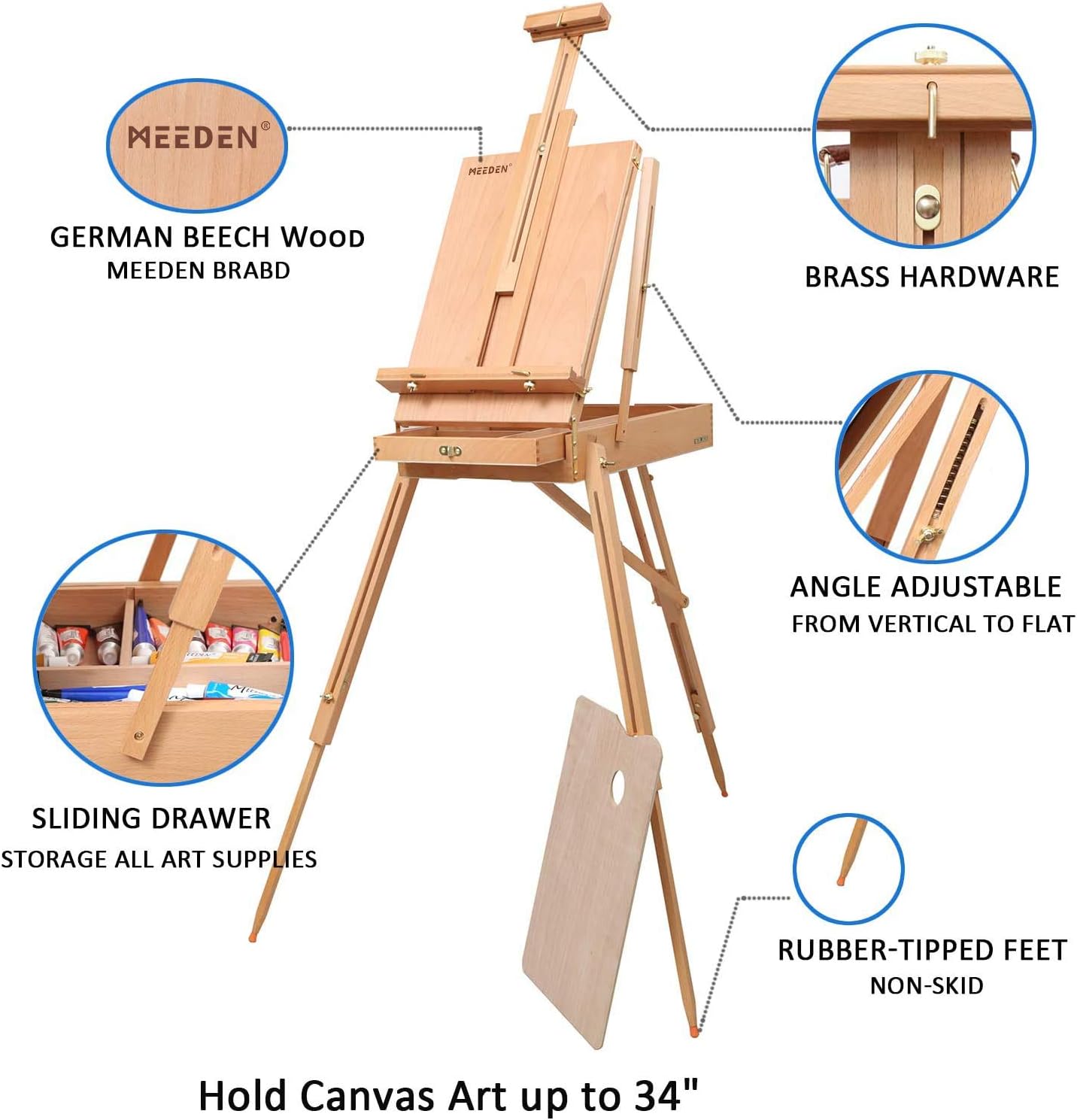 MEEDEN®

GERMAN BEECH Wood
MEEDEN BRABD

MEEDEN®

BRASS HARDWARE

ANGLE ADJUSTABLE
FROM VERTICAL TO FLAT

SLIDING DRAWER
STORAGE ALL ART SUPPLIES

RUBBER-TIPPED FEET
NON-SKID

Hold Canvas Art up to 34"