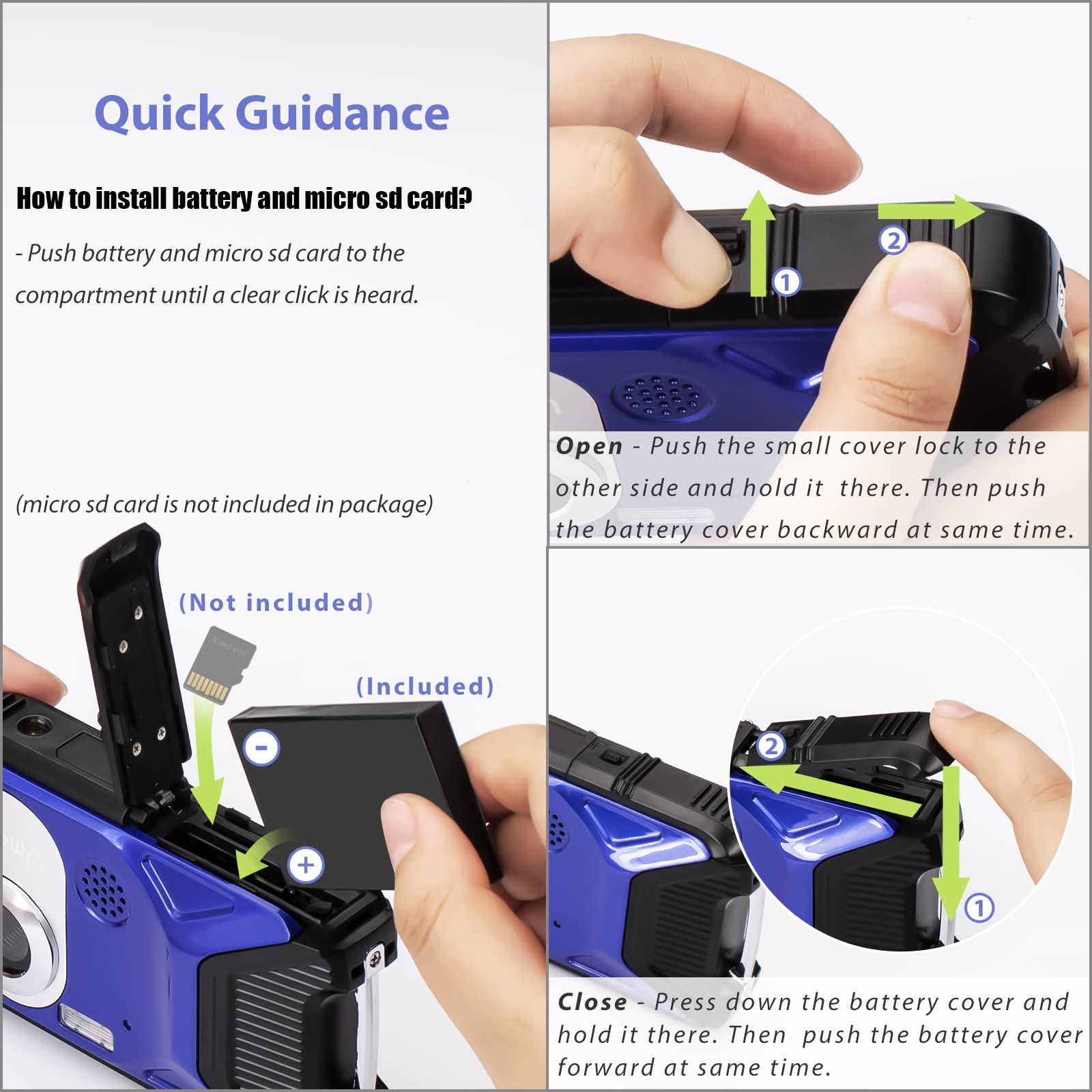 Quick Guidance

How to install battery and micro sd card?

- Push battery and micro sd card to the compartment until a clear click is heard.

(micro sd card is not included in package)

(Not included)

(Included)

-

+

1

2

Open - Push the small cover lock to the other side and hold it there. Then push the battery cover backward at same time.

2

1

Close - Press down the battery cover and hold it there. Then push the battery cover forward at same time.