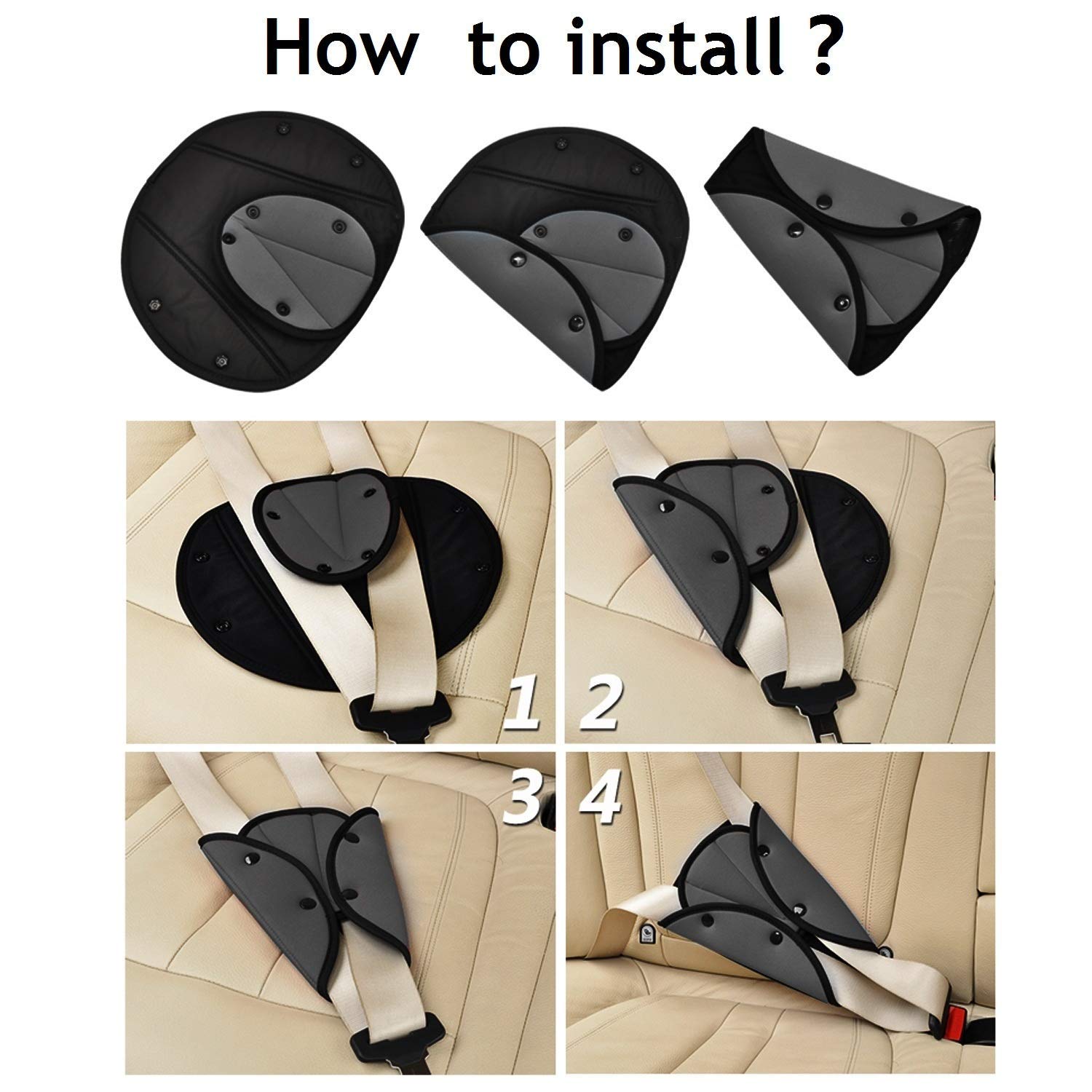 How to install ?

1

2

3

4