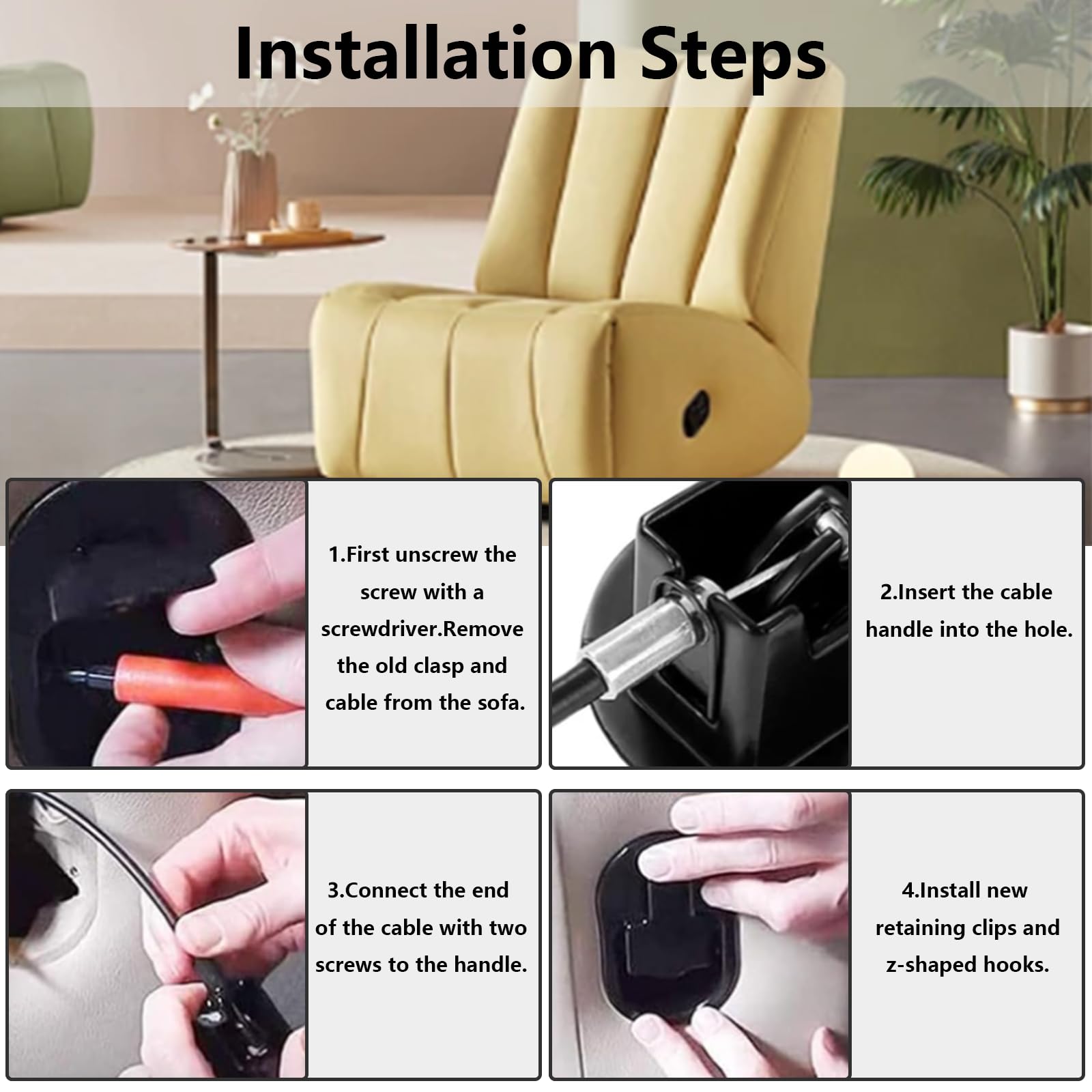 Installation Steps

1.First unscrew the screw with a screwdriver.Remove the old clasp and cable from the sofa.

2.Insert the cable handle into the hole.

3.Connect the end of the cable with two screws to the handle.

4.Install new retaining clips and z-shaped hooks.