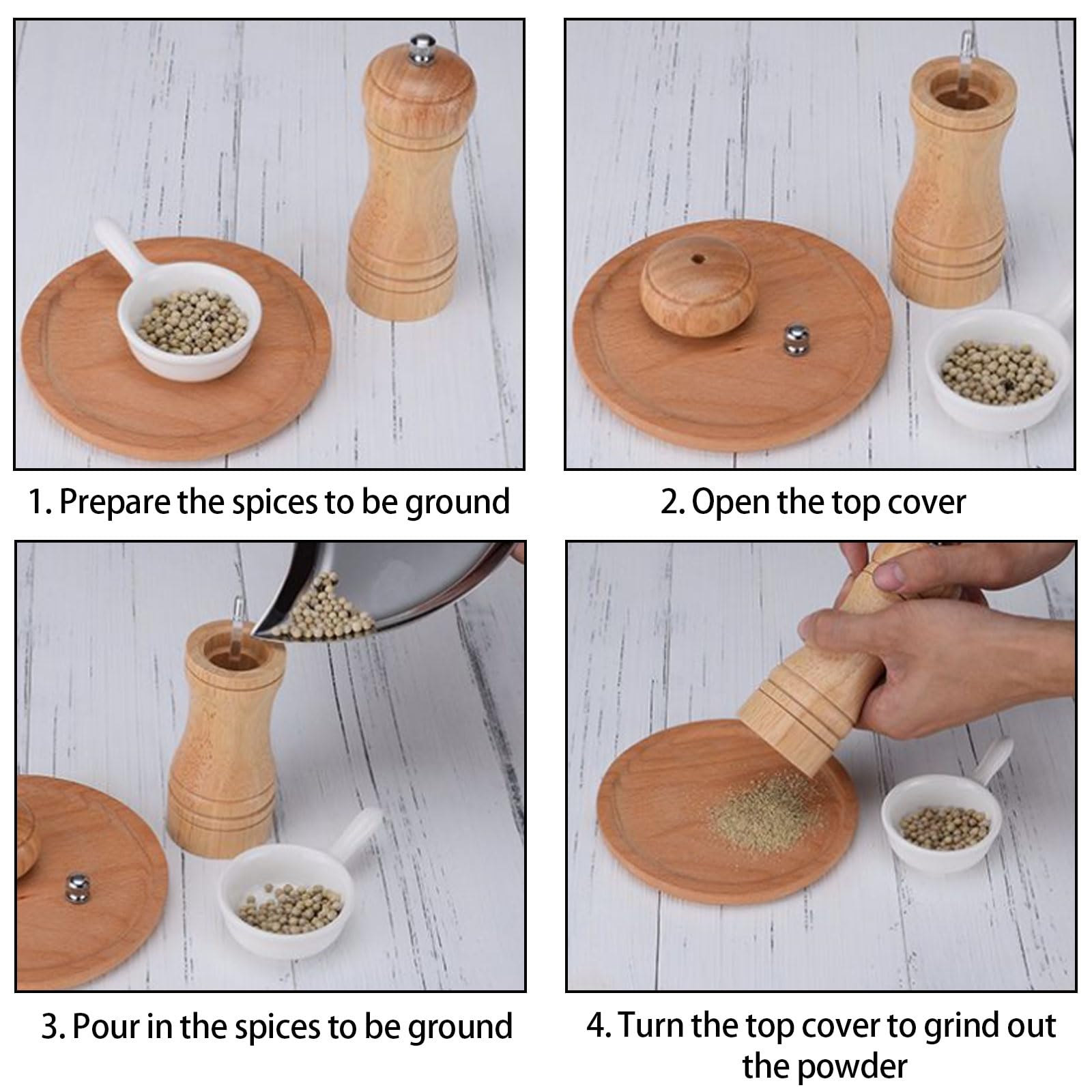 1. Prepare the spices to be ground

2. Open the top cover

3. Pour in the spices to be ground

4. Turn the top cover to grind out the powder