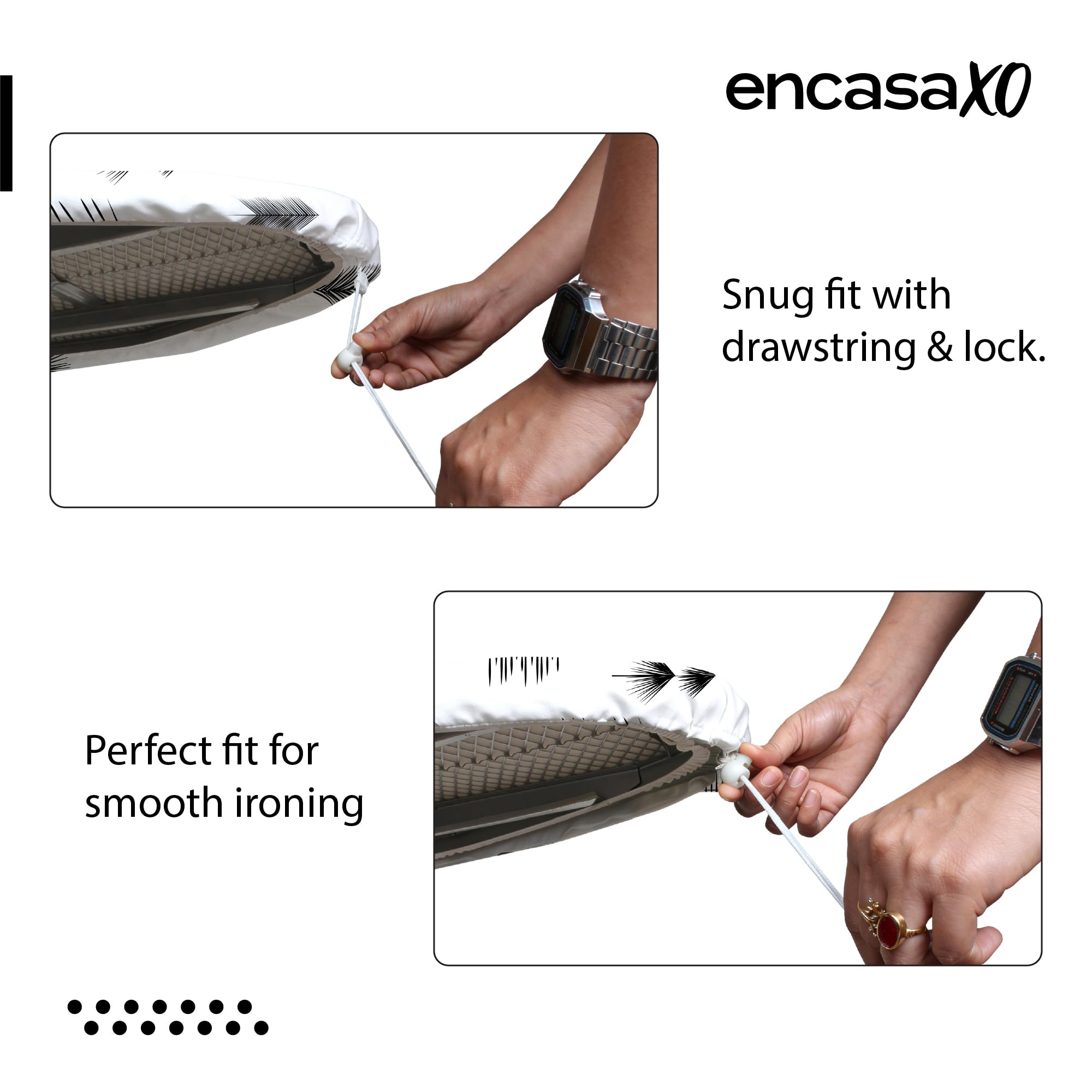 encasaXO

Snug fit with drawstring & lock.

Perfect fit for smooth ironing