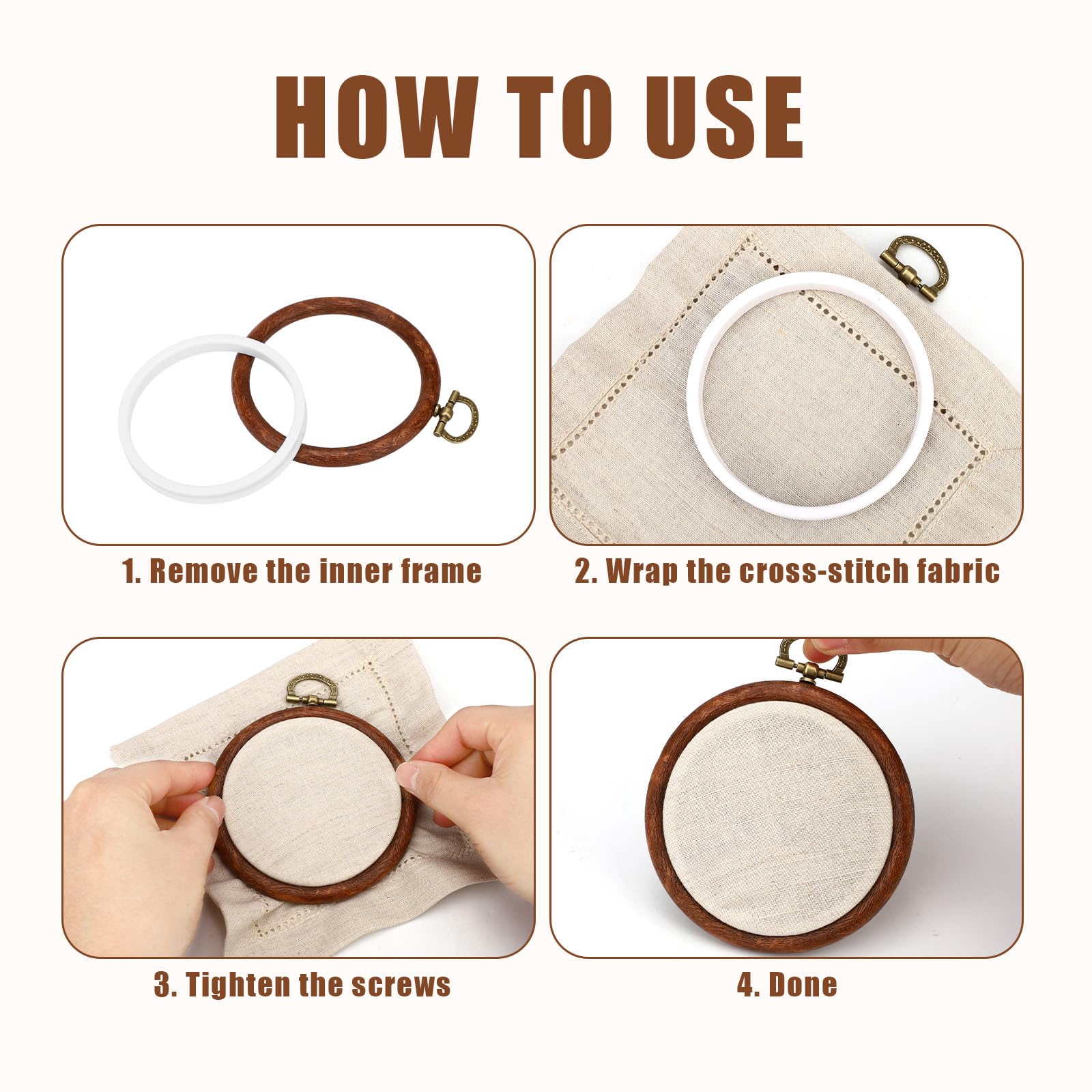 HOW TO USE

1. Remove the inner frame

2. Wrap the cross-stitch fabric

3. Tighten the screws

4. Done