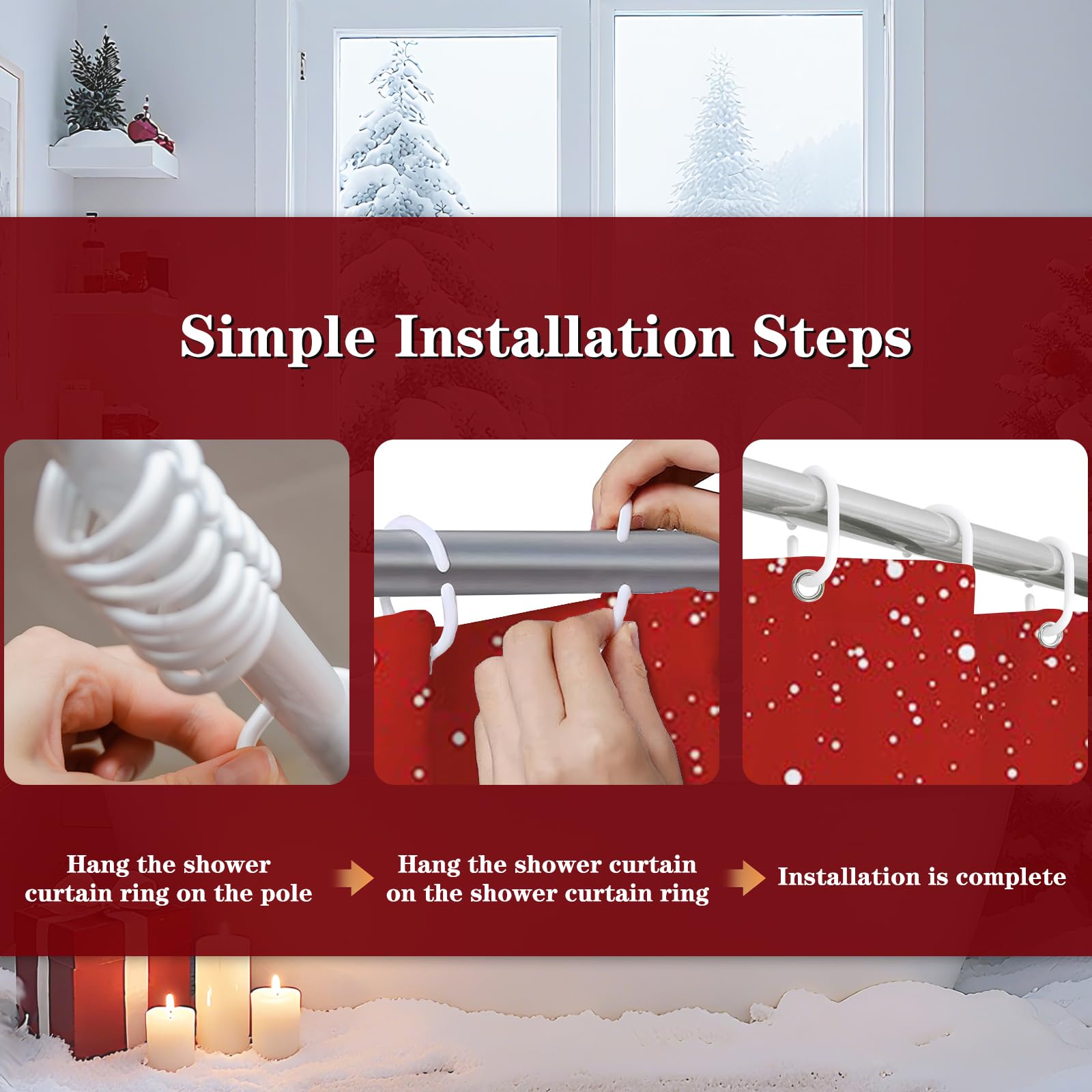 Simple Installation Steps

Hang the shower curtain ring on the pole

Hang the shower curtain on the shower curtain ring

Installation is complete