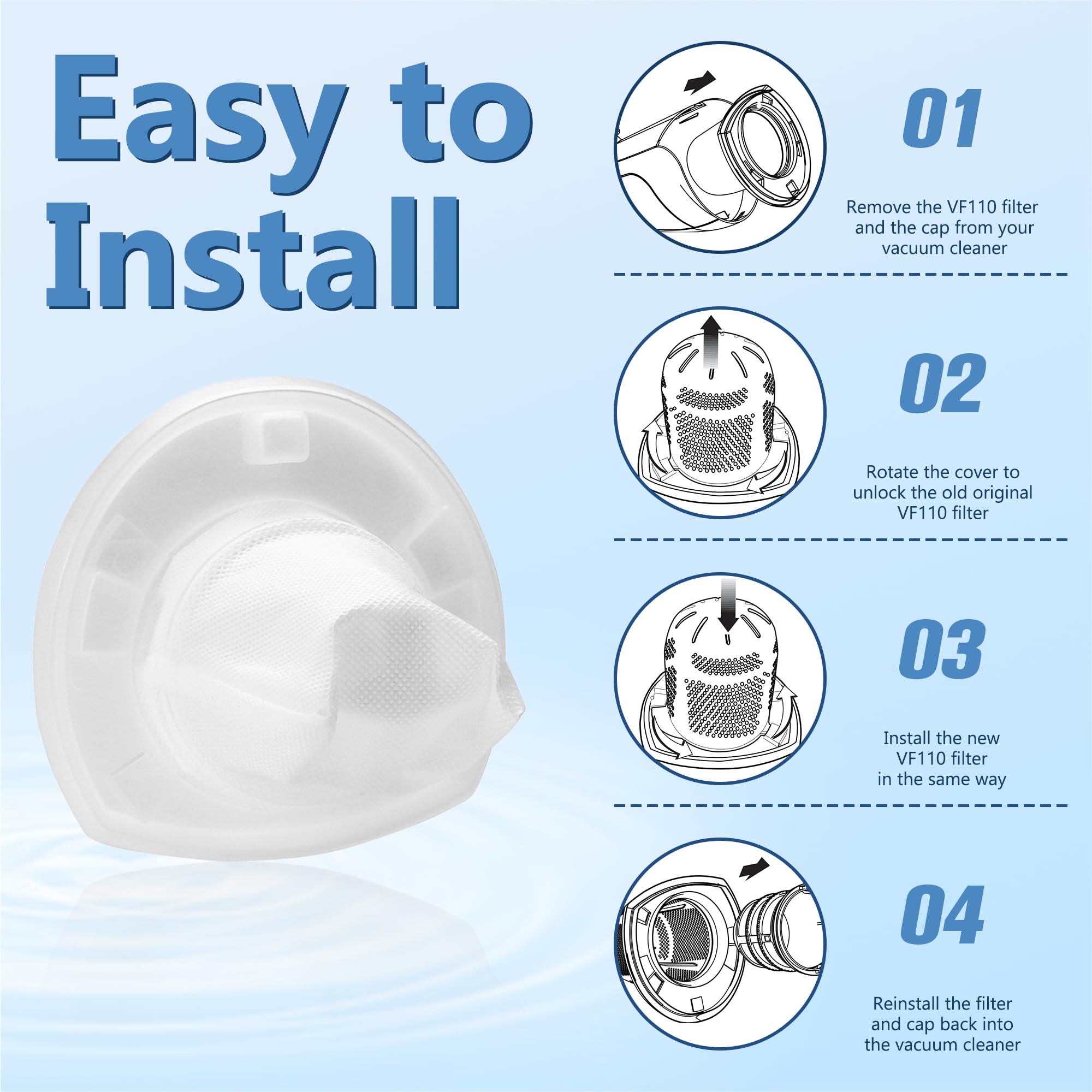 Easy to Install

01

Remove the VF110 filter and the cap from your vacuum cleaner

02

Rotate the cover to unlock the old original VF110 filter

03

Install the new VF110 filter in the same way

04

Reinstall the filter and cap back into the vacuum cleaner