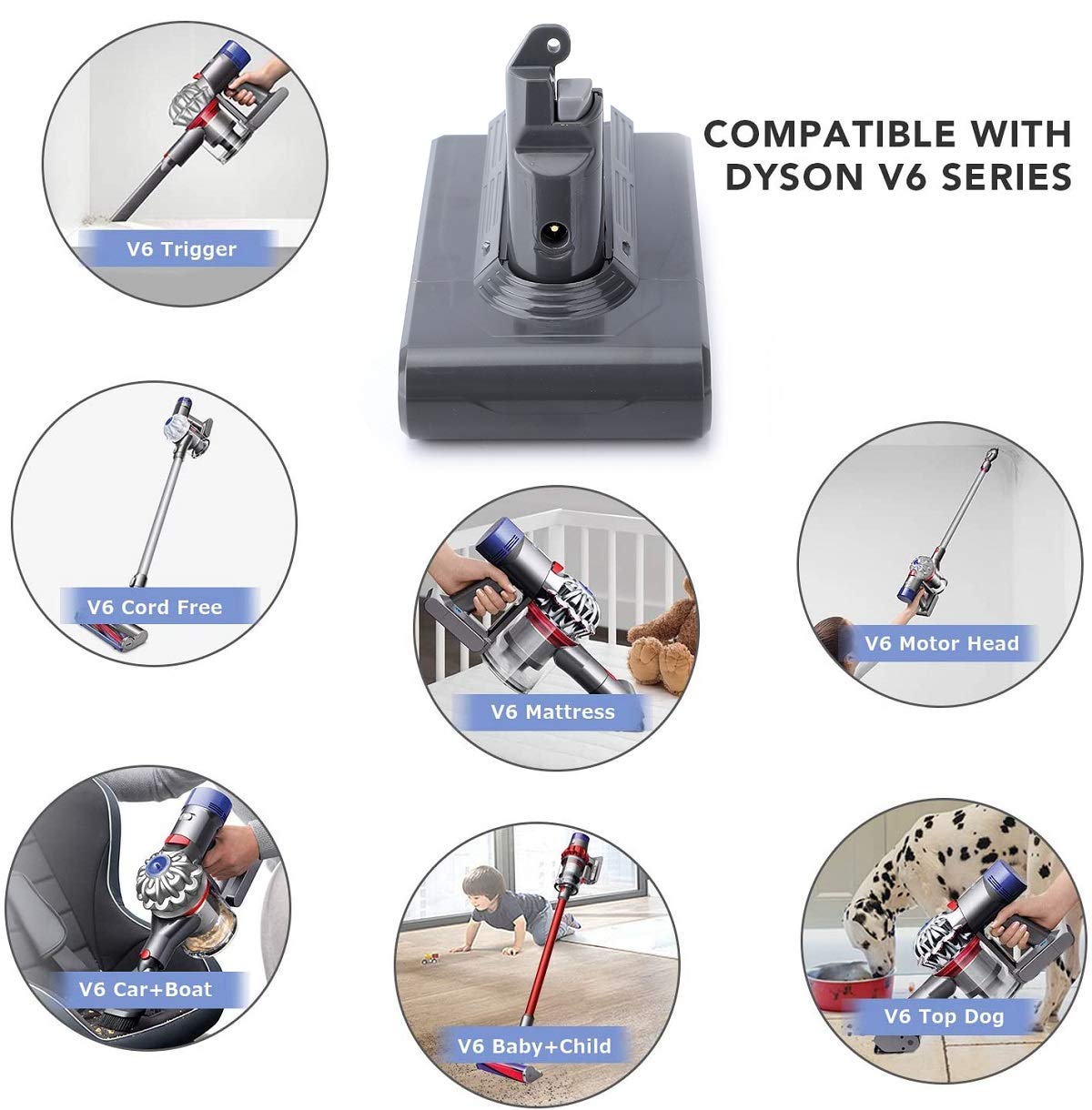 COMPATIBLE WITH DYSON V6 SERIES

V6 Trigger

V6 Cord Free

V6 Mattress

V6 Motor Head

V6 Car+Boat

V6 Baby+Child

V6 Top Dog