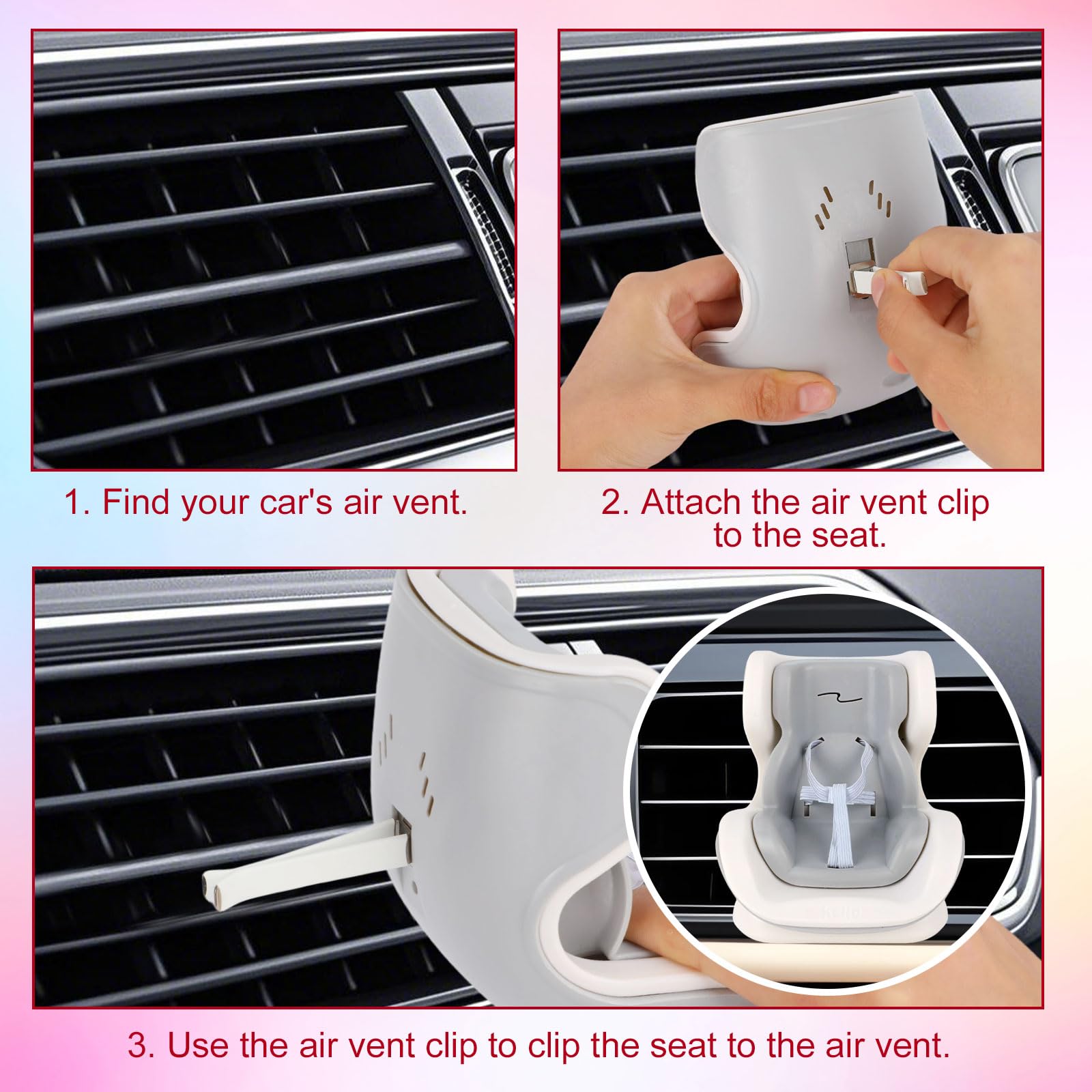 1. Find your car's air vent.

2. Attach the air vent clip to the seat.

3. Use the air vent clip to clip the seat to the air vent.