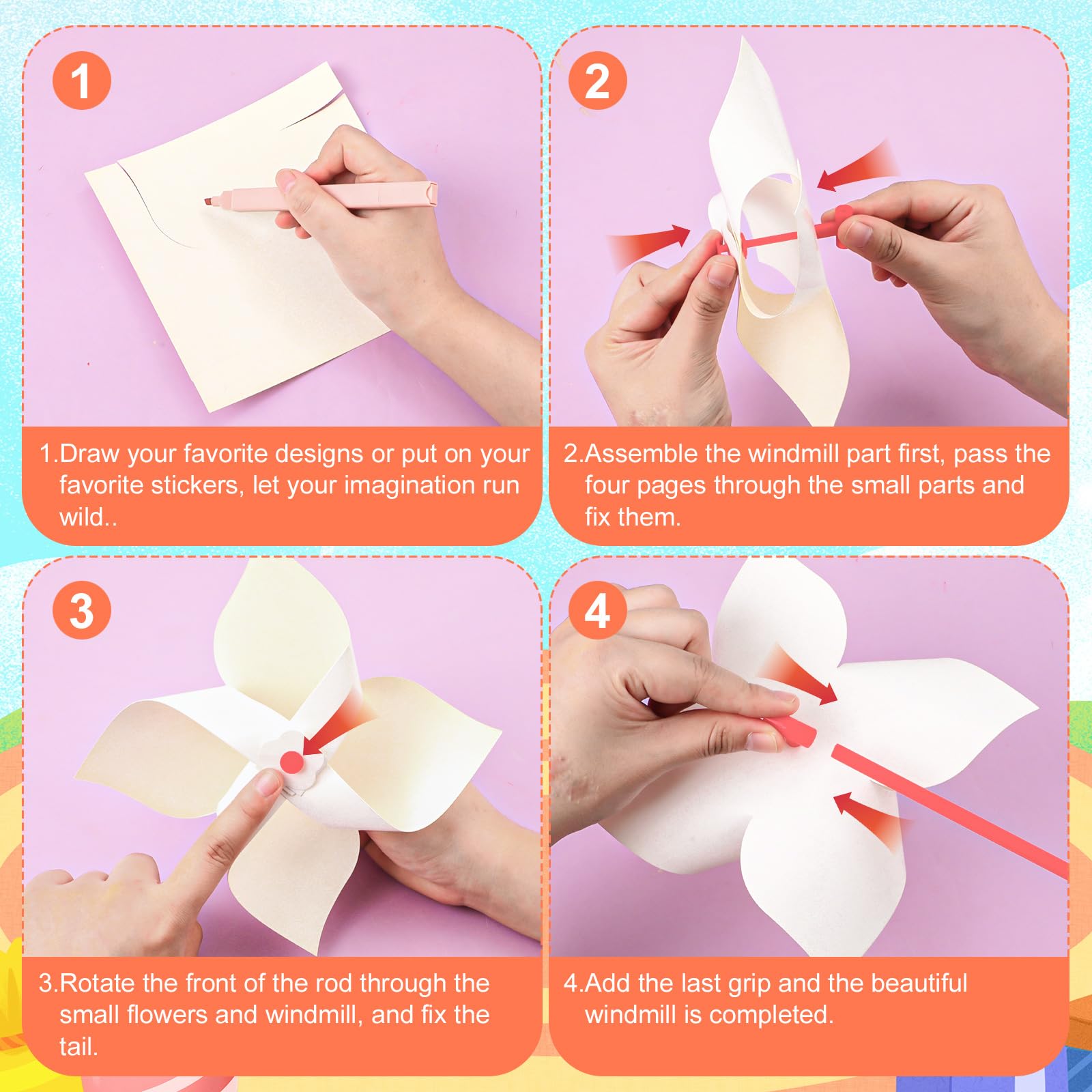 1

1.Draw your favorite designs or put on your favorite stickers, let your imagination run wild..

2

2.Assemble the windmill part first, pass the four pages through the small parts and fix them.

3

3.Rotate the front of the rod through the small flowers and windmill, and fix the tail.

4

4.Add the last grip and the beautiful windmill is completed.