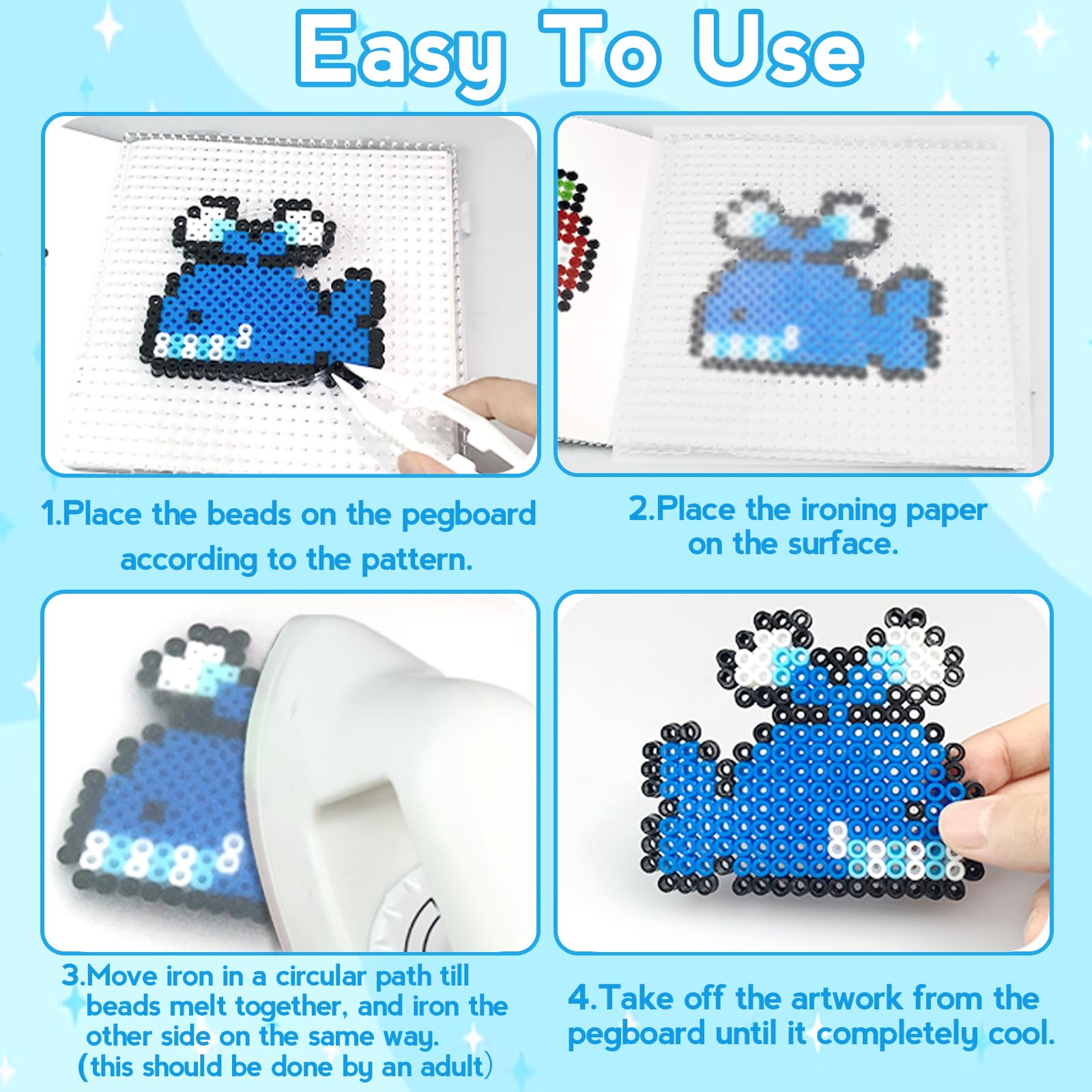 Easy To Use

1.Place the beads on the pegboard according to the pattern.

2.Place the ironing paper on the surface.

3.Move iron in a circular path till beads melt together, and iron the other side on the same way. (this should be done by an adult)

4.Take off the artwork from the pegboard until it completely cool.