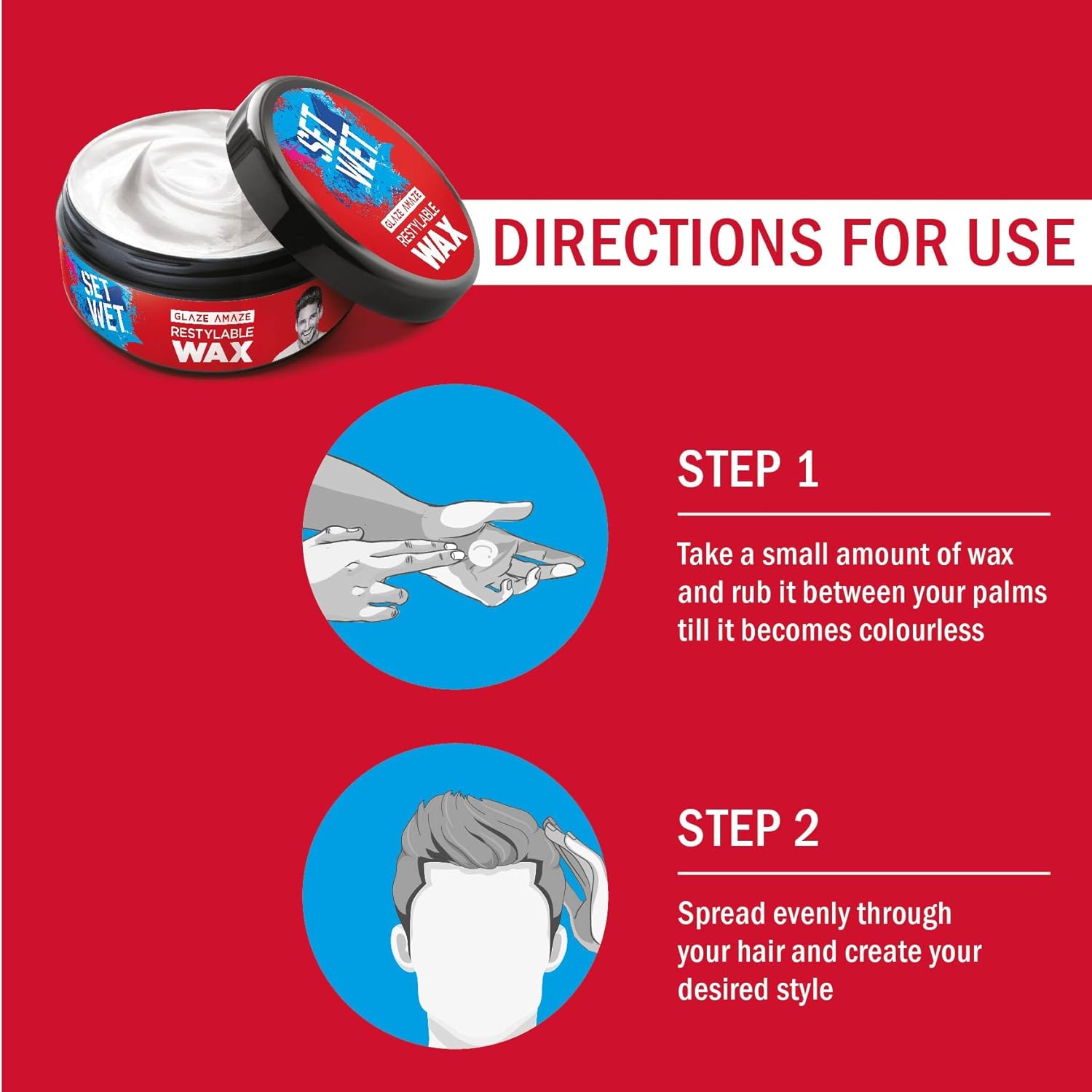 SET WET
GLAZE AMAZE
RESTYLABLE
WAX

SET WET
GLAZE AMAZE
RESTYLABLE
WAX

DIRECTIONS FOR USE

STEP 1

Take a small amount of wax and rub it between your palms till it becomes colourless

STEP 2

Spread evenly through your hair and create your desired style