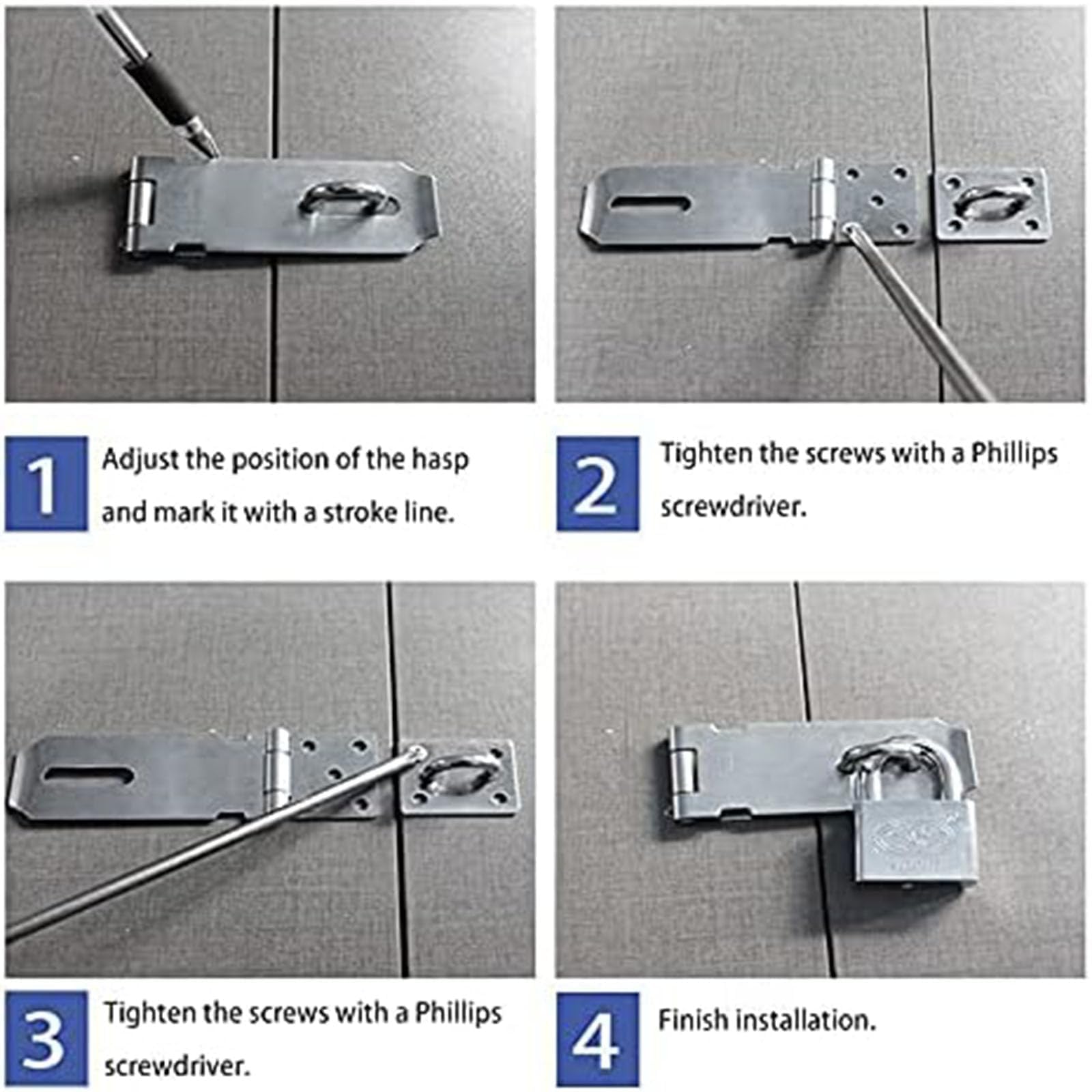 1 Adjust the position of the hasp and mark it with a stroke line.

2 Tighten the screws with a Phillips screwdriver.

3 Tighten the screws with a Phillips screwdriver.

4 Finish installation.