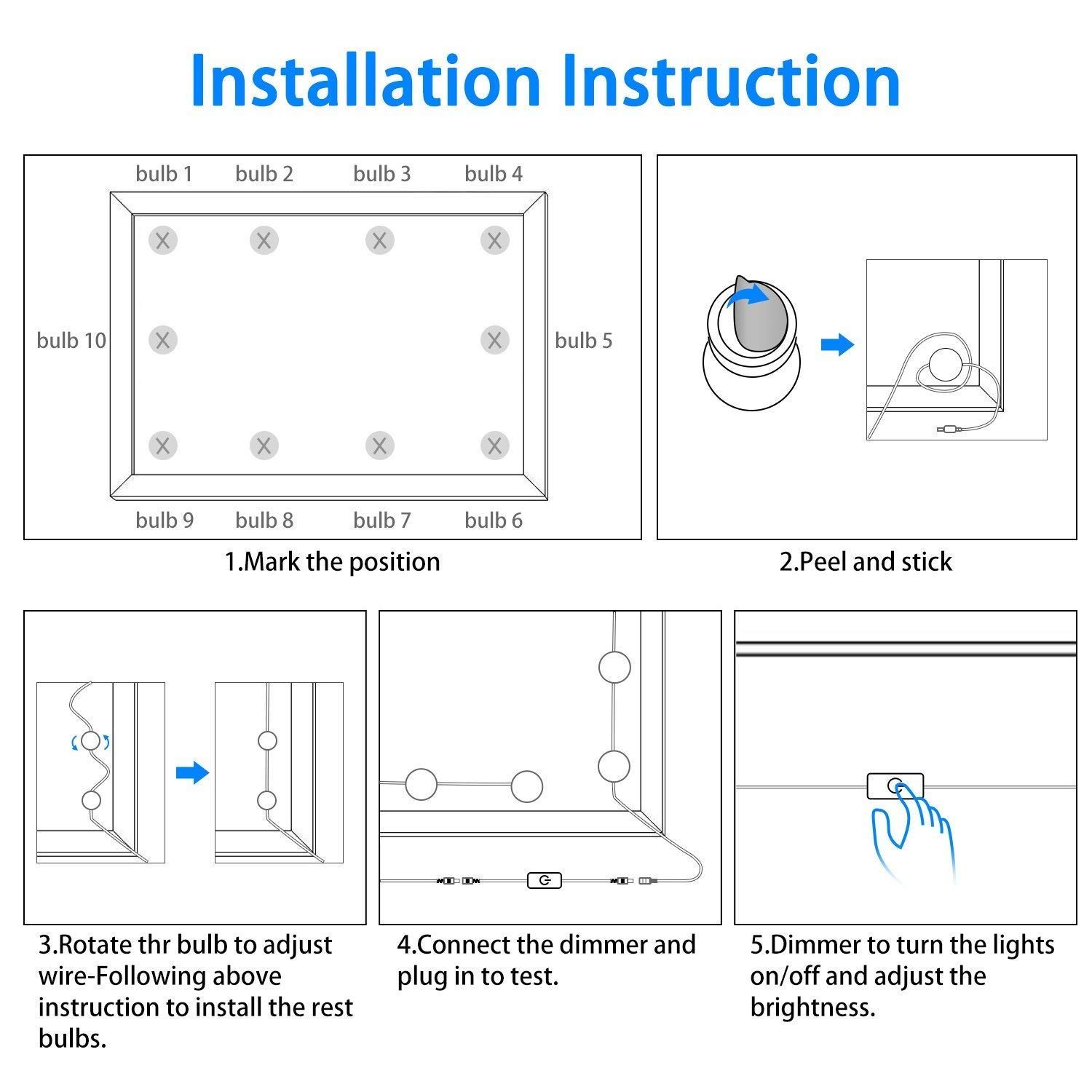 Installation Instruction

bulb 1 bulb 2 bulb 3 bulb 4

bulb 10

bulb 5

bulb 9 bulb 8 bulb 7 bulb 6

1.Mark the position

2.Peel and stick

3.Rotate thr bulb to adjust wire-Following above instruction to install the rest bulbs.

4.Connect the dimmer and plug in to test.

5.Dimmer to turn the lights on/off and adjust the brightness.