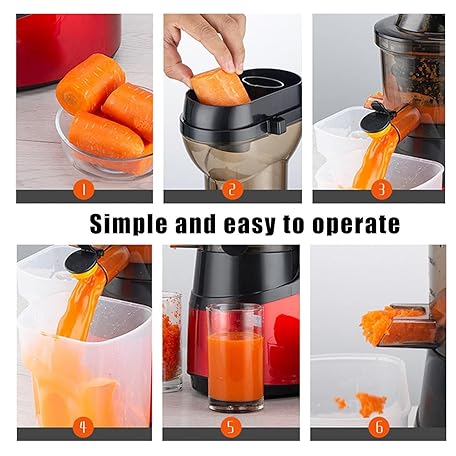 1

2

3

Simple and easy to operate

4

5

6