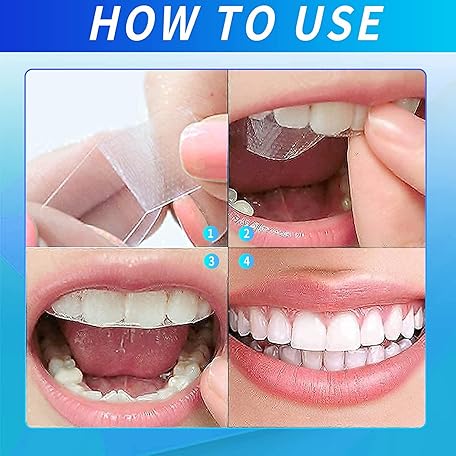 HOW TO USE

1

2

3

4