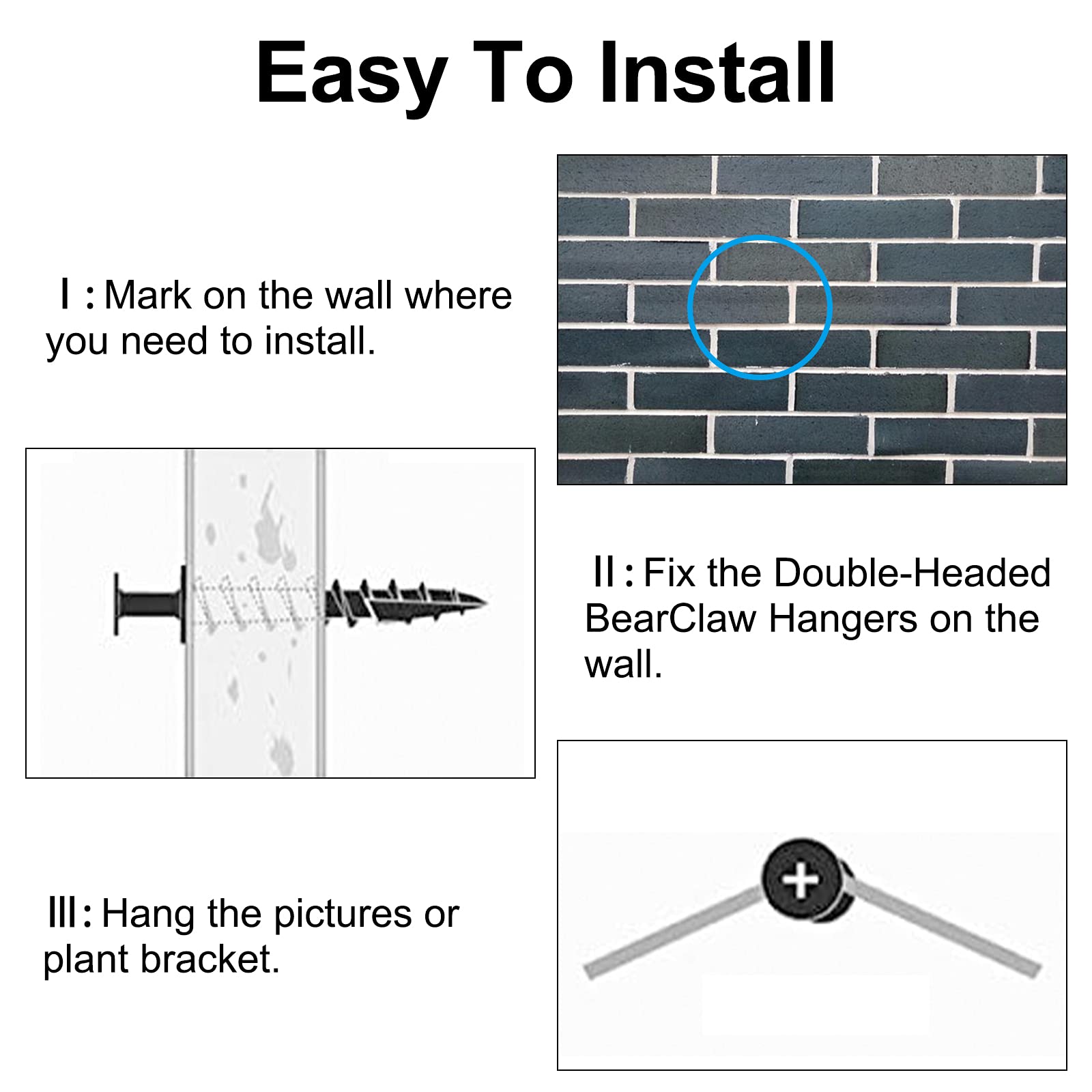 Easy To Install

Ⅰ: Mark on the wall where you need to install.

Ⅱ: Fix the Double-Headed BearClaw Hangers on the wall.

Ⅲ: Hang the pictures or plant bracket.