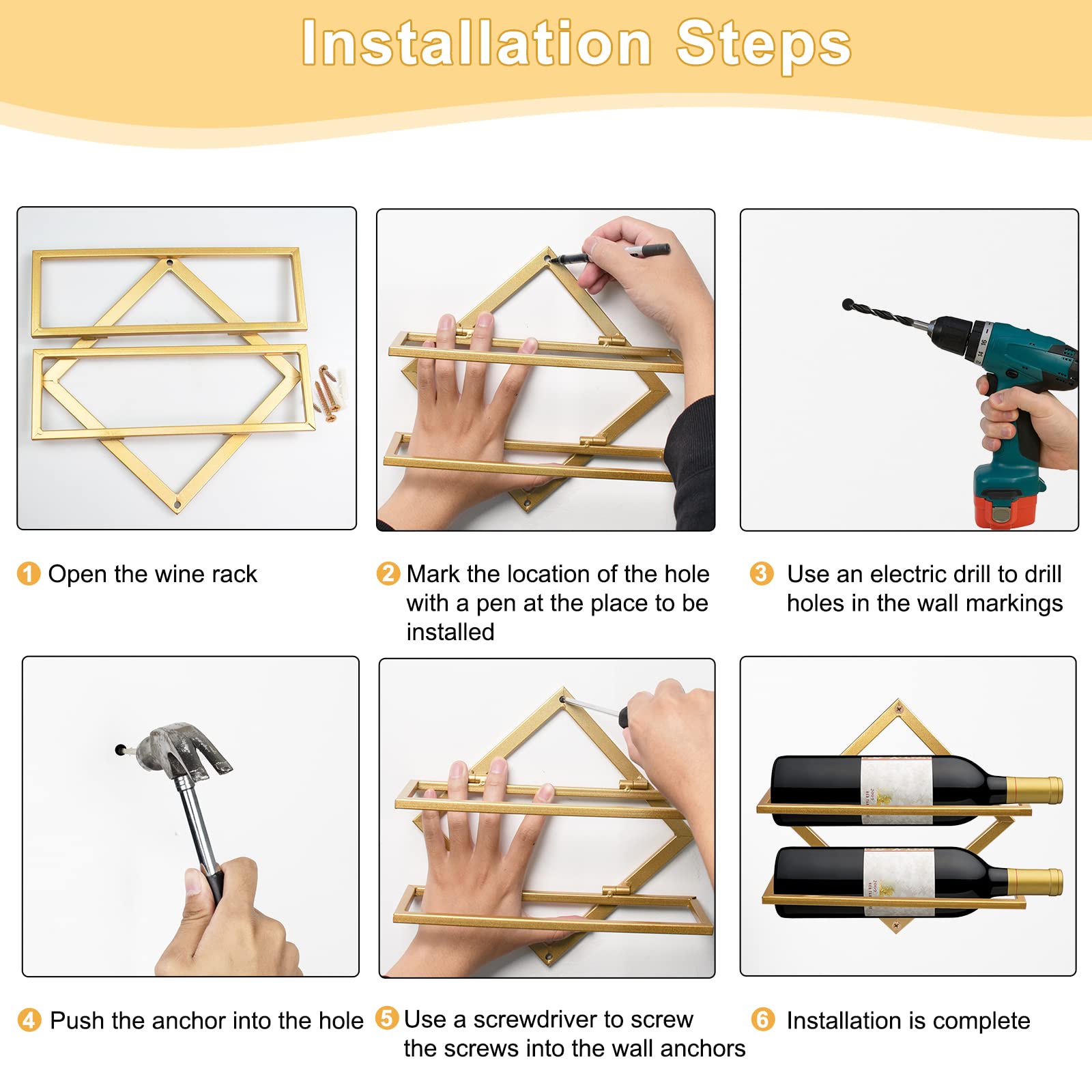 Installation Steps

1 Open the wine rack

2 Mark the location of the hole with a pen at the place to be installed

3 Use an electric drill to drill holes in the wall markings

4 Push the anchor into the hole

5 Use a screwdriver to screw the screws into the wall anchors

6 Installation is complete