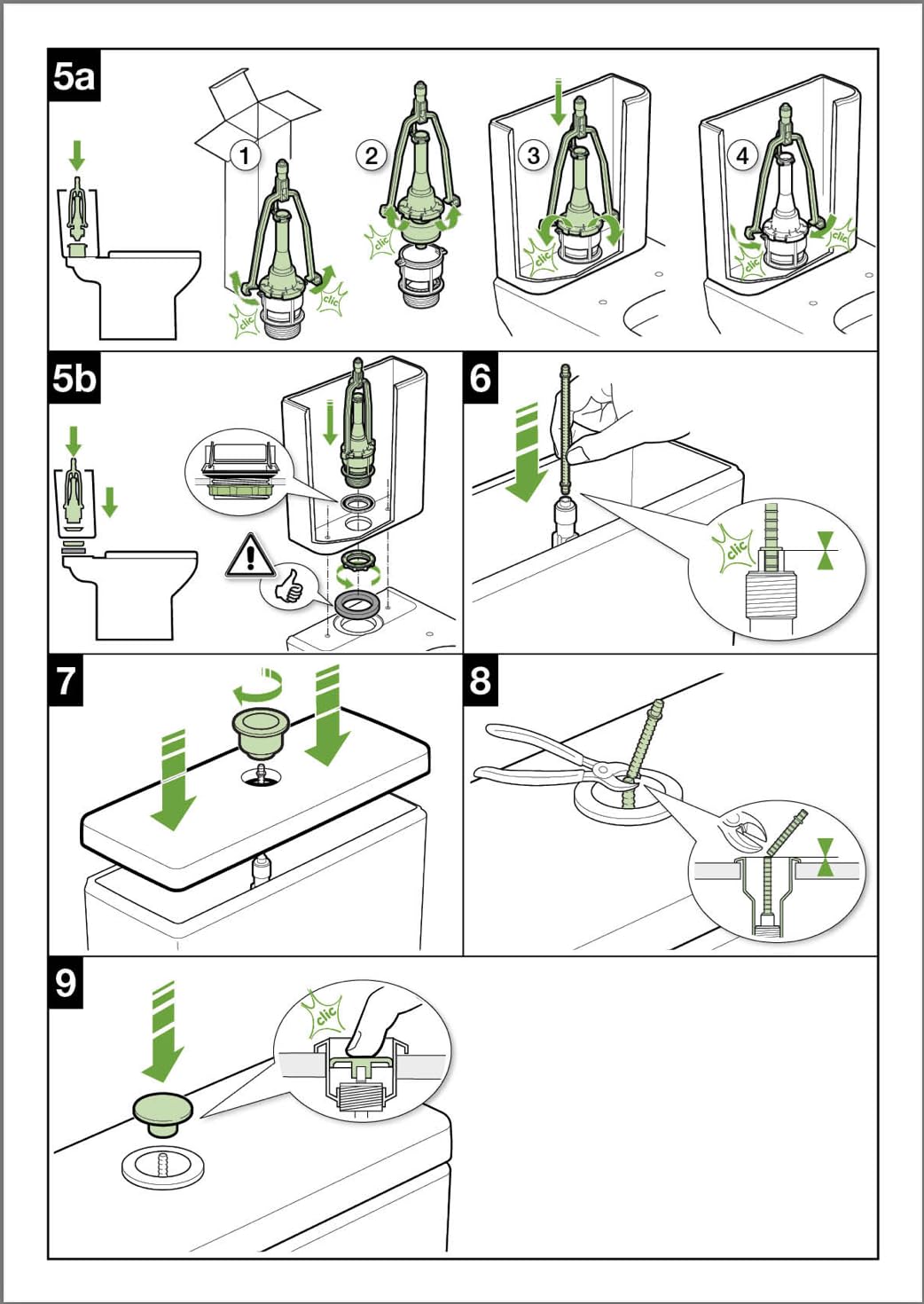 5a

1

clic

clic

2

clic

3

clic

4

clic

clic

5b

6

clic

7

8

9

clic