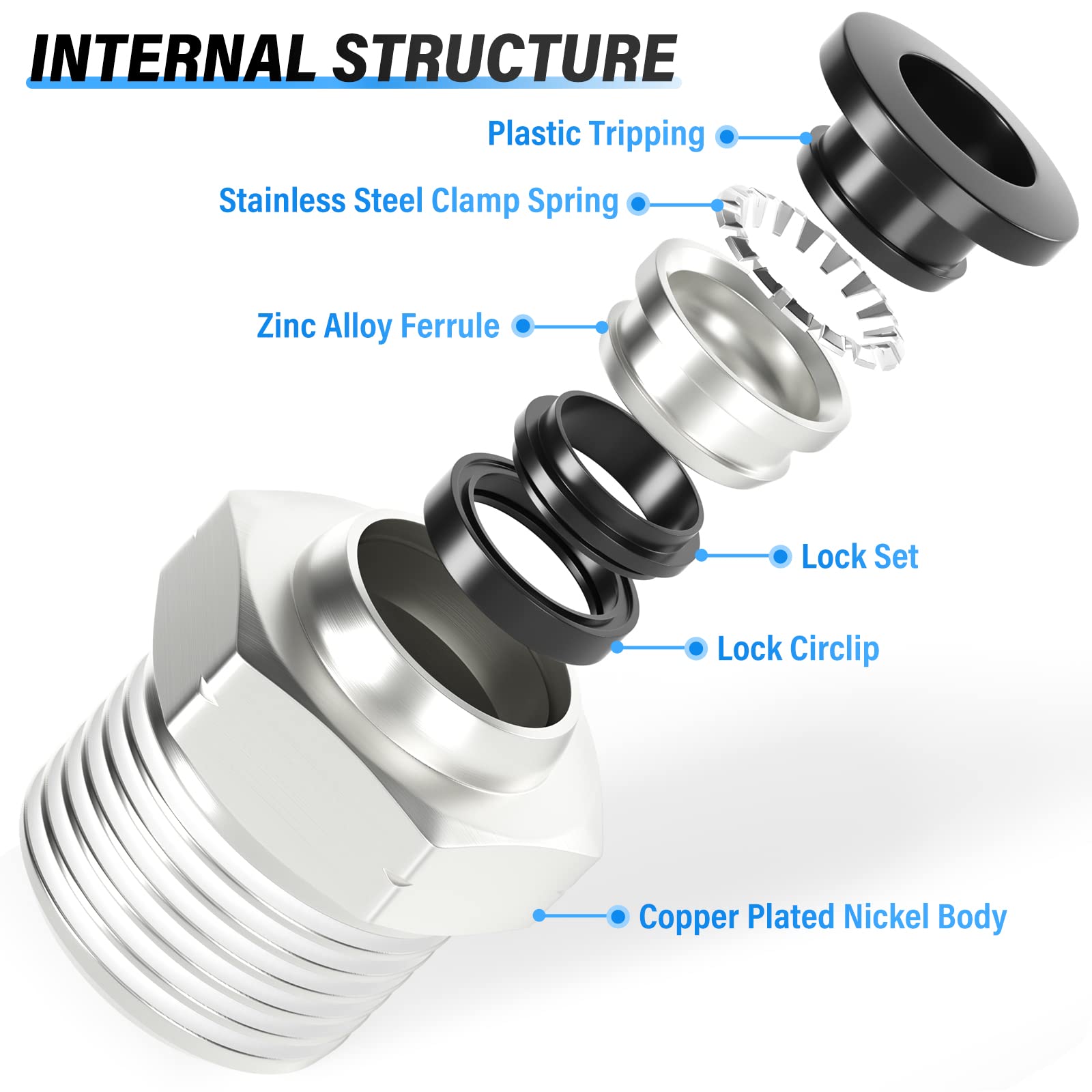 INTERNAL STRUCTURE

Plastic Tripping

Stainless Steel Clamp Spring

Zinc Alloy Ferrule

Lock Set

Lock Circlip

Copper Plated Nickel Body