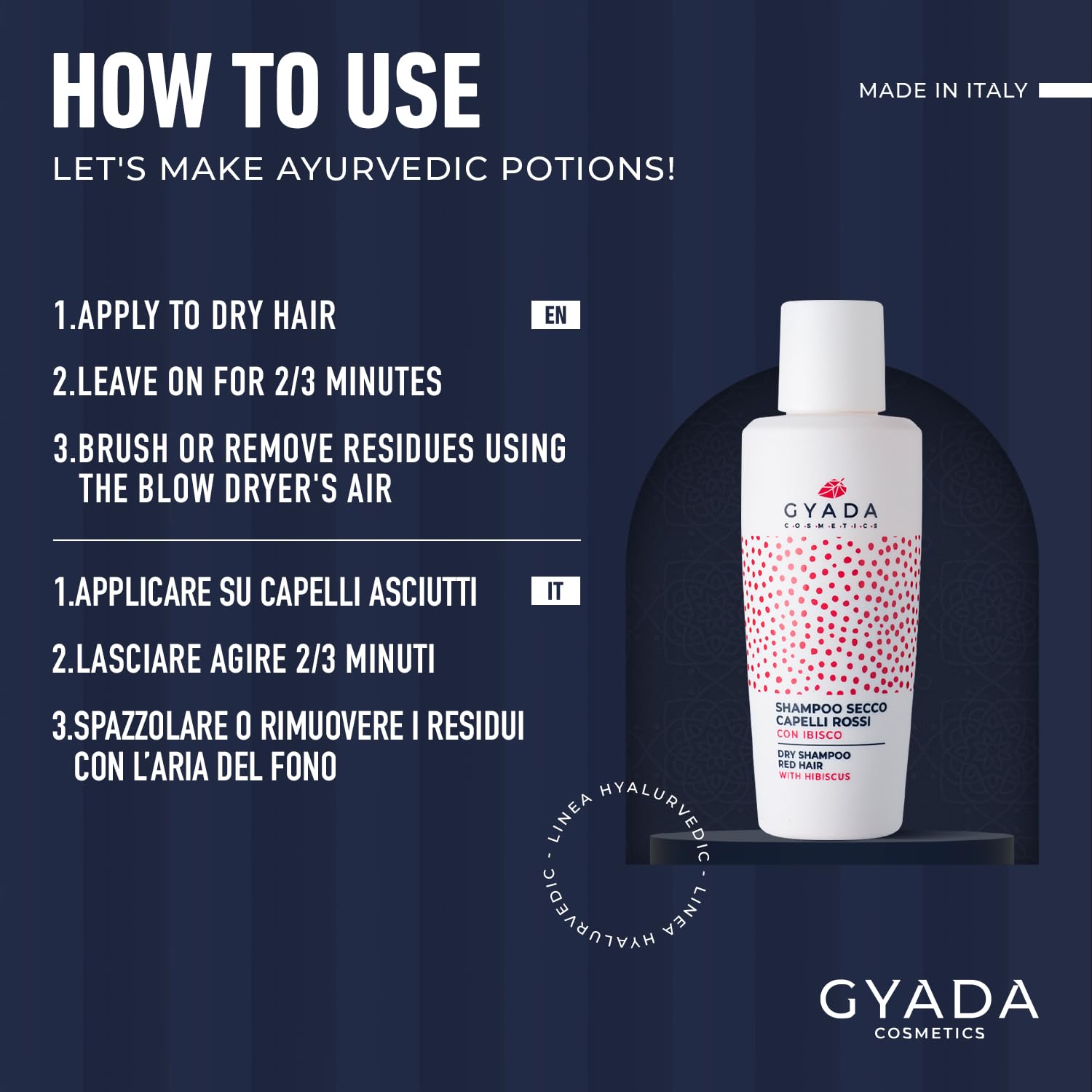 HOW TO USE

MADE IN ITALY

LET'S MAKE AYURVEDIC POTIONS!

1.APPLY TO DRY HAIR

EN

2.LEAVE ON FOR 2/3 MINUTES

3.BRUSH OR REMOVE RESIDUES USING THE BLOW DRYER'S AIR

1.APPLICARE SU CAPELLI ASCIUTTI

IT

2.LASCIARE AGIRE 2/3 MINUTI

3.SPAZZOLARE O RIMUOVERE I RESIDUI CON L'ARIA DEL FONO

GYADA
COSMETICS

SHAMPOO SECCO CAPELLI ROSSI
CON IBISCO

DRY SHAMPOO RED HAIR
WITH HIBISCUS

LINEA HYALURVEDIC - LINEA HYALURVEDIC -

GYADA
COSMETICS