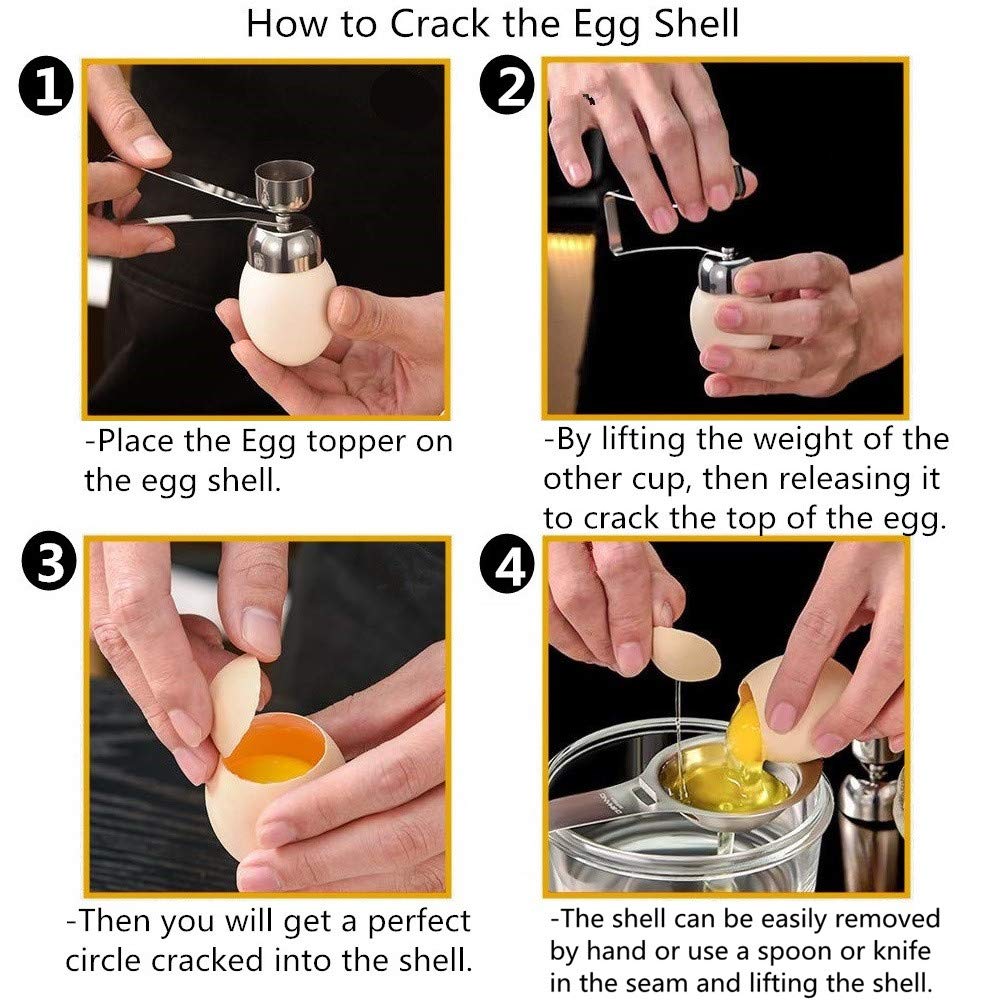 How to Crack the Egg Shell

1

-Place the Egg topper on the egg shell.

2

-By lifting the weight of the other cup, then releasing it to crack the top of the egg.

3

-Then you will get a perfect circle cracked into the shell.

4

-The shell can be easily removed by hand or use a spoon or knife in the seam and lifting the shell.