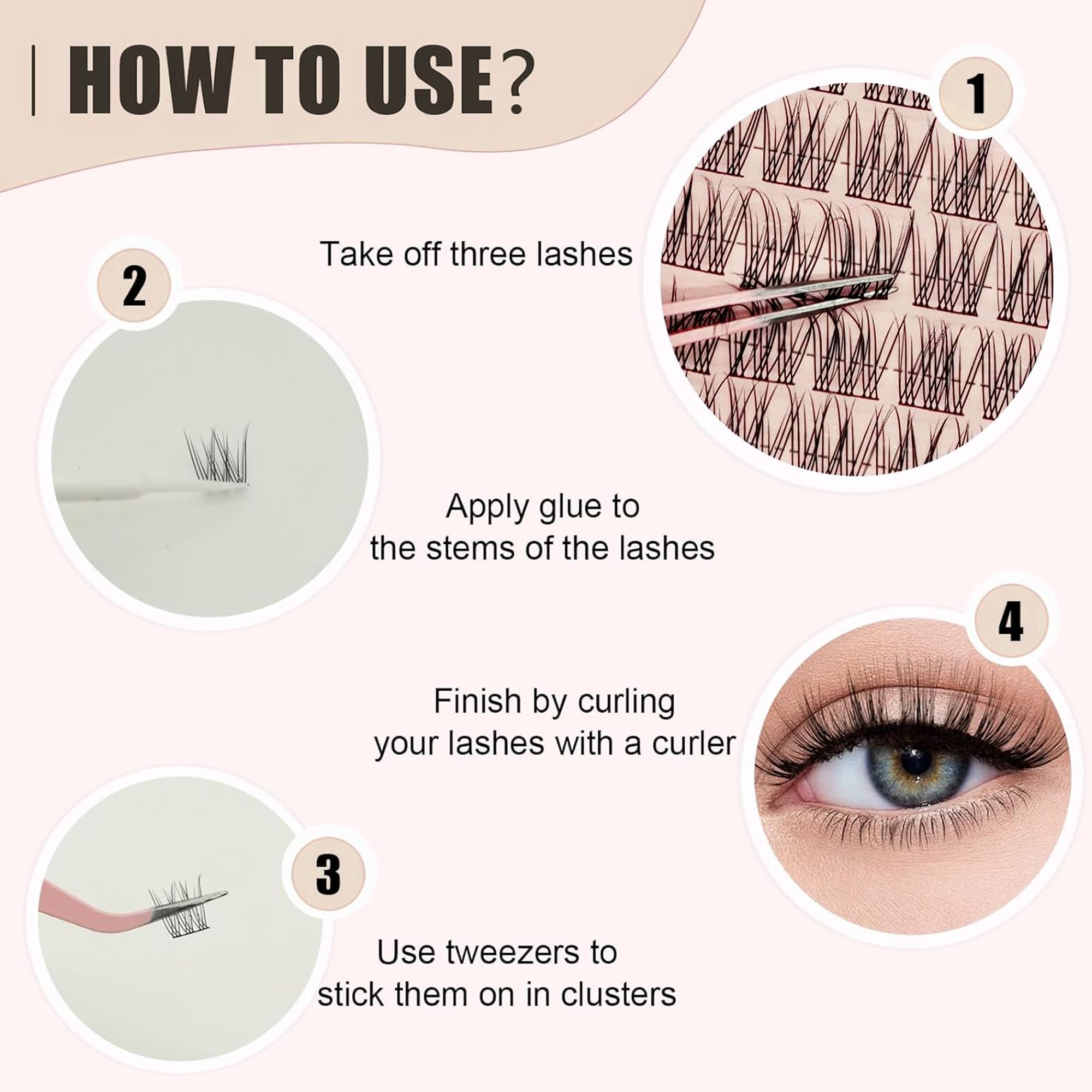 HOW TO USE?

1

Take off three lashes

2

Apply glue to the stems of the lashes

4

Finish by curling your lashes with a curler

3

Use tweezers to stick them on in clusters