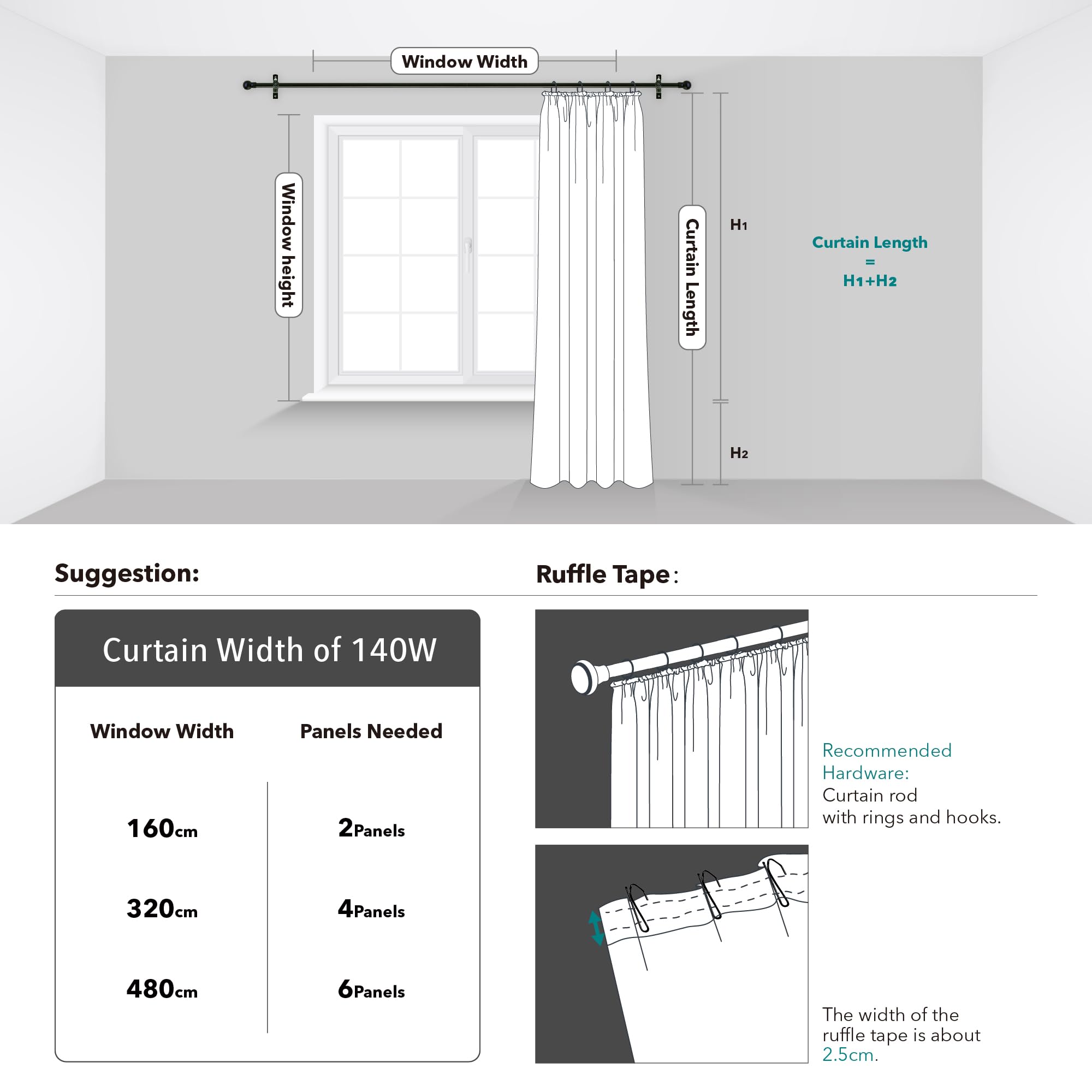 Window Width

Window height

Curtain Length

H1

H2

Curtain Length
=
H1+H2

Suggestion:

Curtain Width of 140W

| Window Width | Panels Needed |
|---|---|
| 160cm | 2Panels |
| 320cm | 4Panels |
| 480cm | 6Panels |

Ruffle Tape:

Recommended Hardware:
Curtain rod with rings and hooks.

The width of the ruffle tape is about 2.5cm.